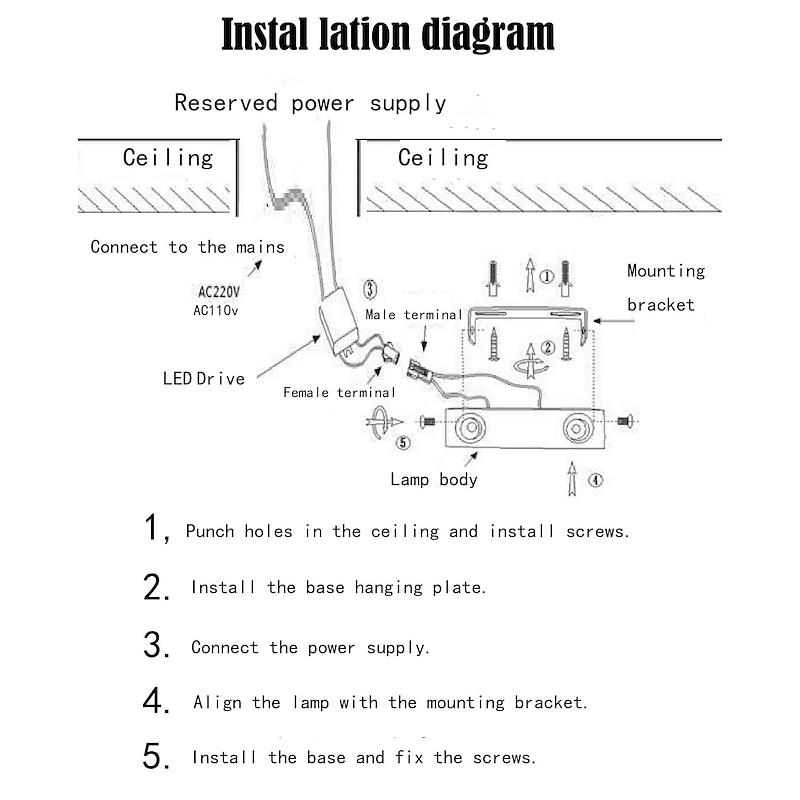 Instal lation diagram

Reserved power supply

Ceiling

Ceiling

Connect to the mains

AC220V
AC110v

③

Male terminal

①

Mounting bracket

②

LED Drive

Female terminal

⑤

Lamp body

④

1, Punch holes in the ceiling and install screws.

2. Install the base hanging plate.

3. Connect the power supply.

4. Align the lamp with the mounting bracket.

5. Install the base and fix the screws.