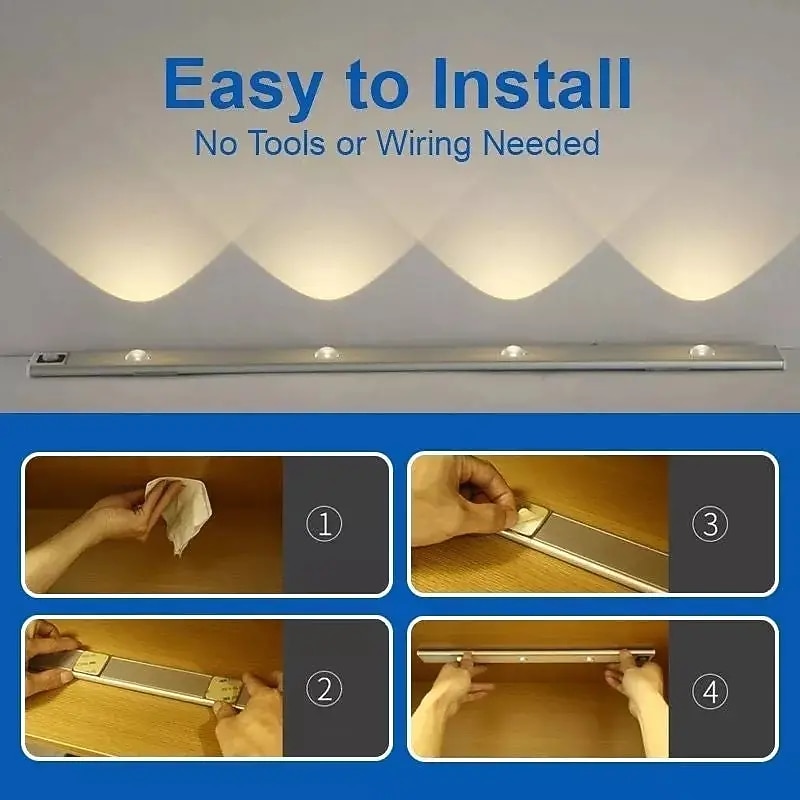 Easy to Install
No Tools or Wiring Needed

①

③

②

④