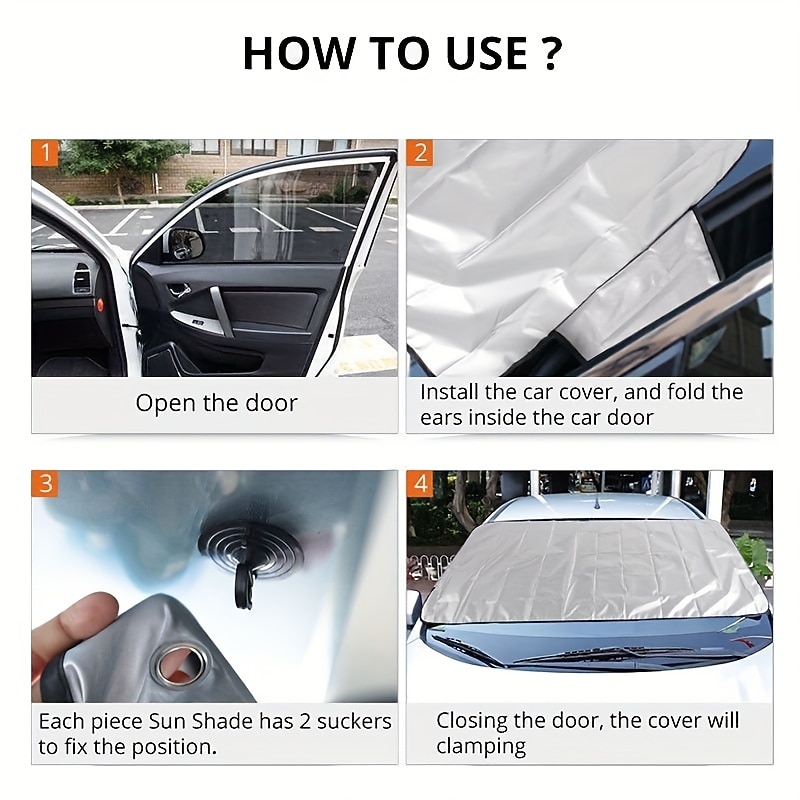 HOW TO USE ?

1

Open the door

2

Install the car cover, and fold the ears inside the car door

3

Each piece Sun Shade has 2 suckers to fix the position.

4

Closing the door, the cover will clamping