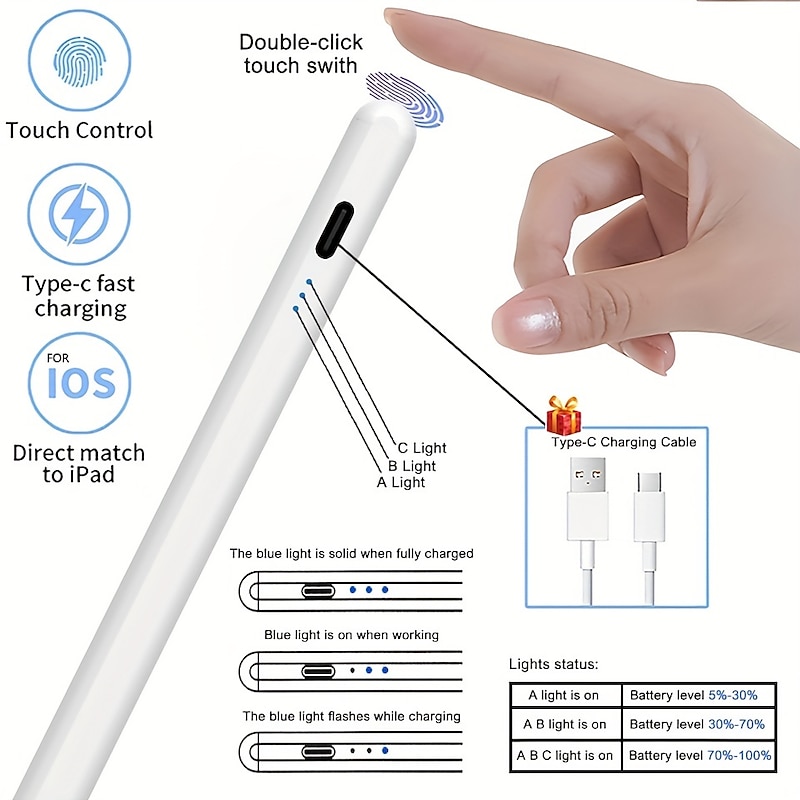 Touch Control

Type-c fast charging

FOR IOS

Direct match to iPad

Double-click touch swith

C Light
B Light
A Light

Type-C Charging Cable

The blue light is solid when fully charged

Blue light is on when working

The blue light flashes while charging

Lights status:

| A light is on | Battery level 5%-30% |
|---|---|
| A B light is on | Battery level 30%-70% |
| A B C light is on | Battery level 70%-100% |