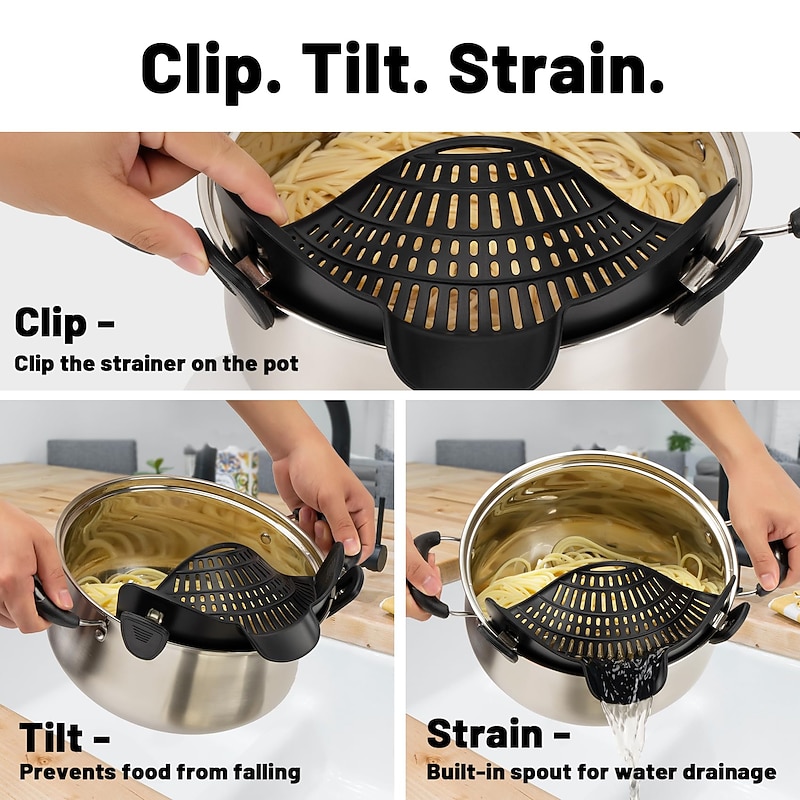 Clip. Tilt. Strain.

Clip –
Clip the strainer on the pot

Tilt –
Prevents food from falling

Strain –
Built-in spout for water drainage