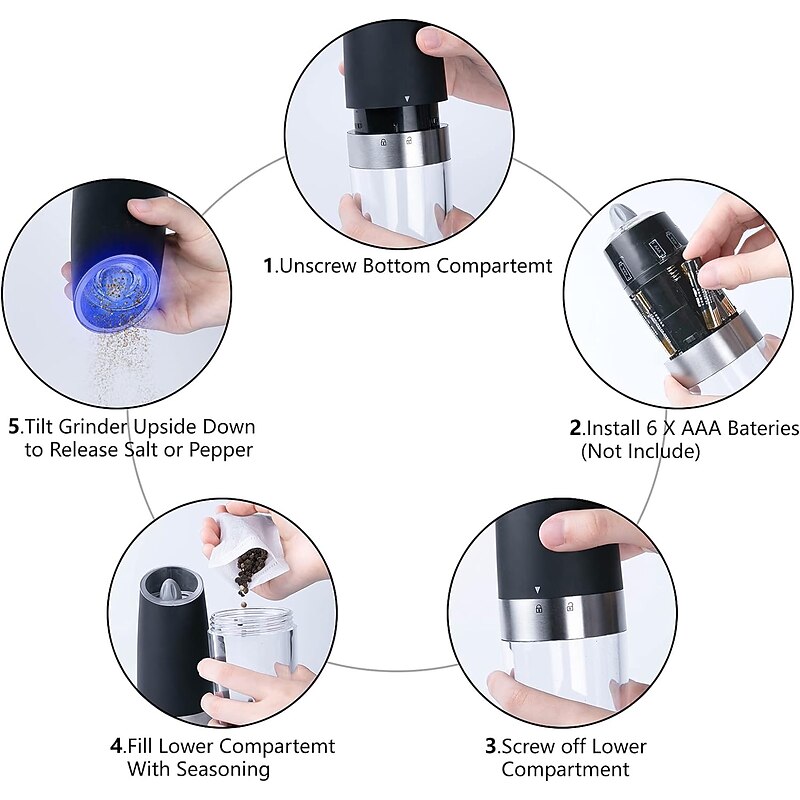 1.Unscrew Bottom Compartemt

2.Install 6 X AAA Bateries (Not Include)

3.Screw off Lower Compartment

4.Fill Lower Compartemt With Seasoning

5.Tilt Grinder Upside Down to Release Salt or Pepper