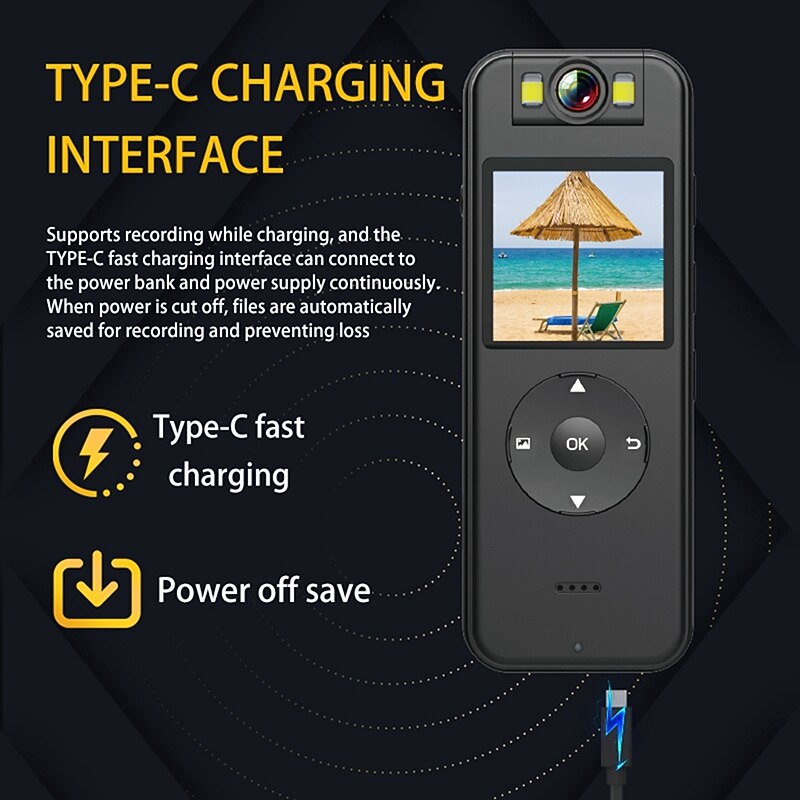 TYPE-C CHARGING INTERFACE

Supports recording while charging, and the TYPE-C fast charging interface can connect to the power bank and power supply continuously. When power is cut off, files are automatically saved for recording and preventing loss

Type-C fast charging

Power off save

OK