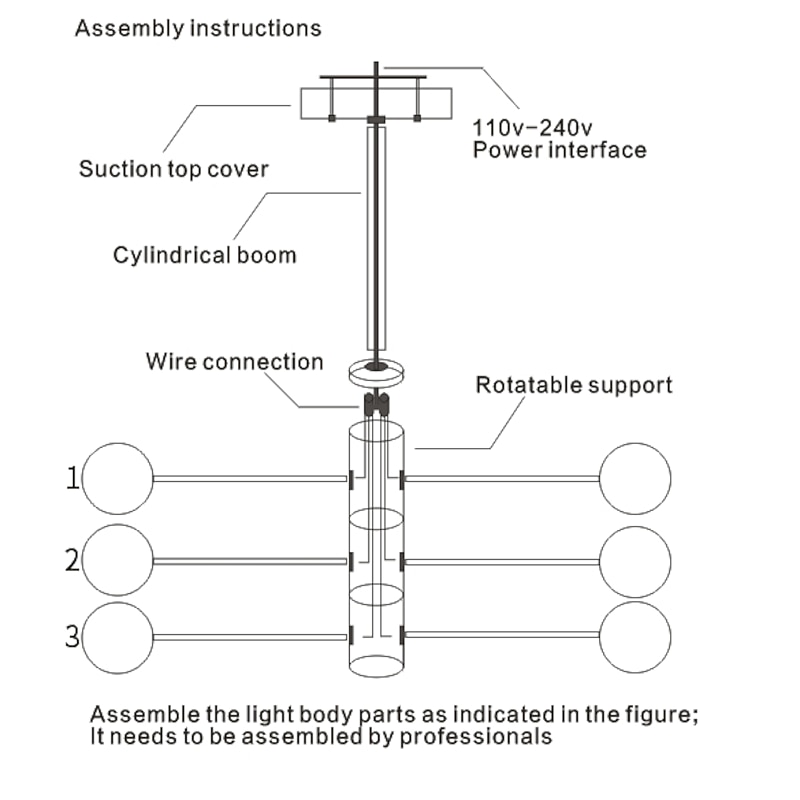 Assembly instructions

110v-240v
Power interface

Suction top cover

Cylindrical boom

Wire connection

Rotatable support

1

2

3

Assemble the light body parts as indicated in the figure;
It needs to be assembled by professionals