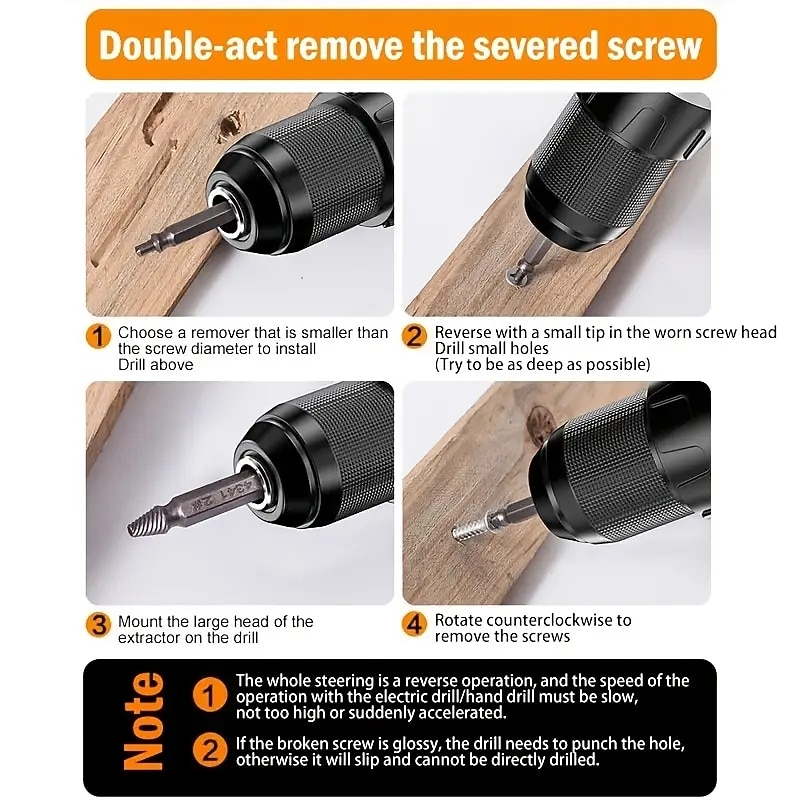 Double-act remove the severed screw

1 Choose a remover that is smaller than the screw diameter to install
Drill above

2 Reverse with a small tip in the worn screw head
Drill small holes
(Try to be as deep as possible)

3 Mount the large head of the extractor on the drill

4 Rotate counterclockwise to remove the screws

Note

1 The whole steering is a reverse operation, and the speed of the operation with the electric drill/hand drill must be slow, not too high or suddenly accelerated.

2 If the broken screw is glossy, the drill needs to punch the hole, otherwise it will slip and cannot be directly drilled.