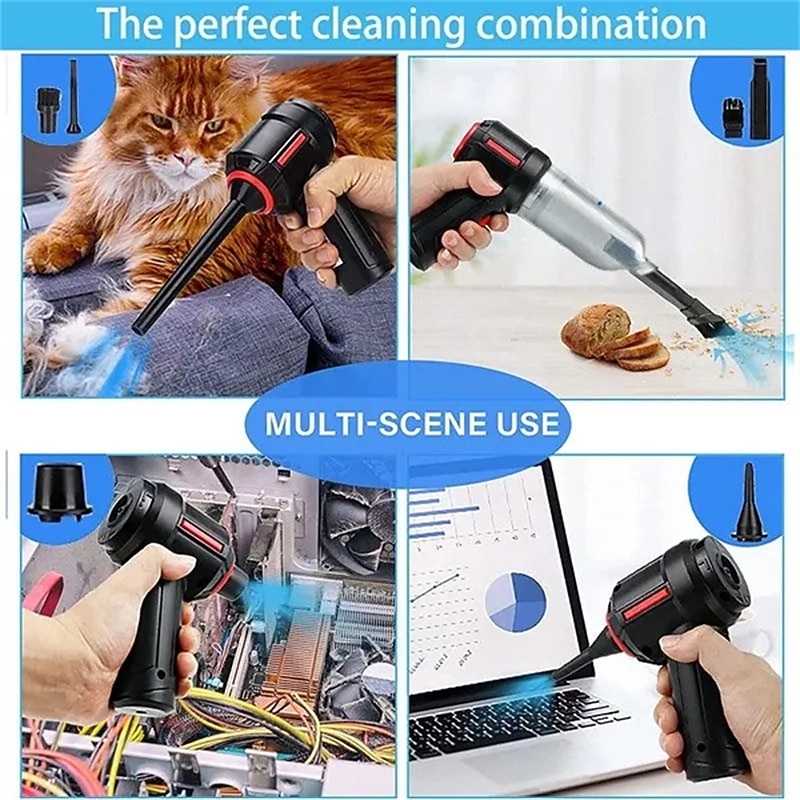 The perfect cleaning combination

MULTI-SCENE USE