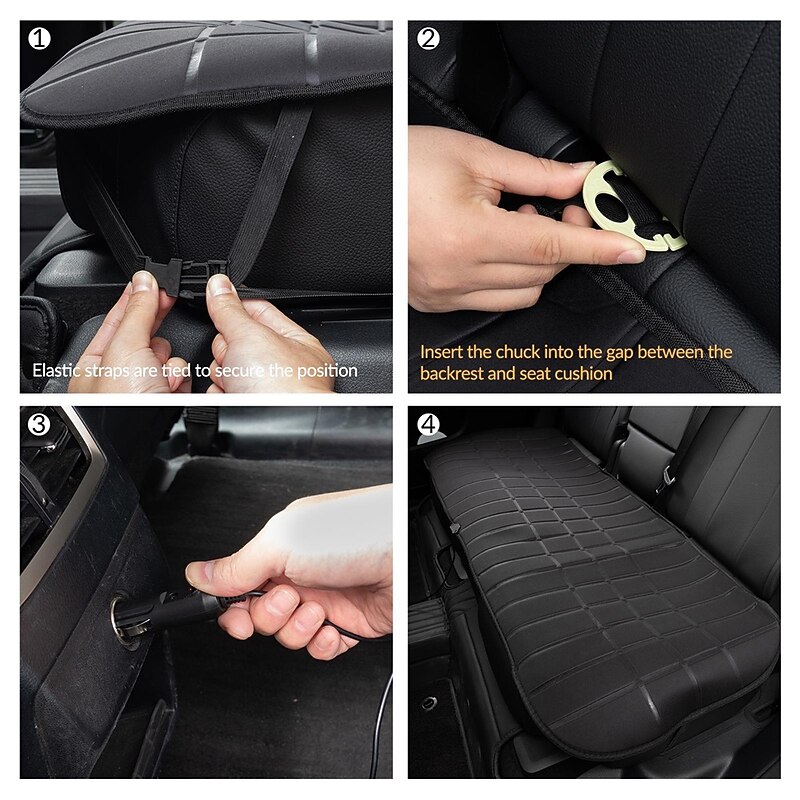 1
Elastic straps are tied to secure the position

2
Insert the chuck into the gap between the backrest and seat cushion

3

4