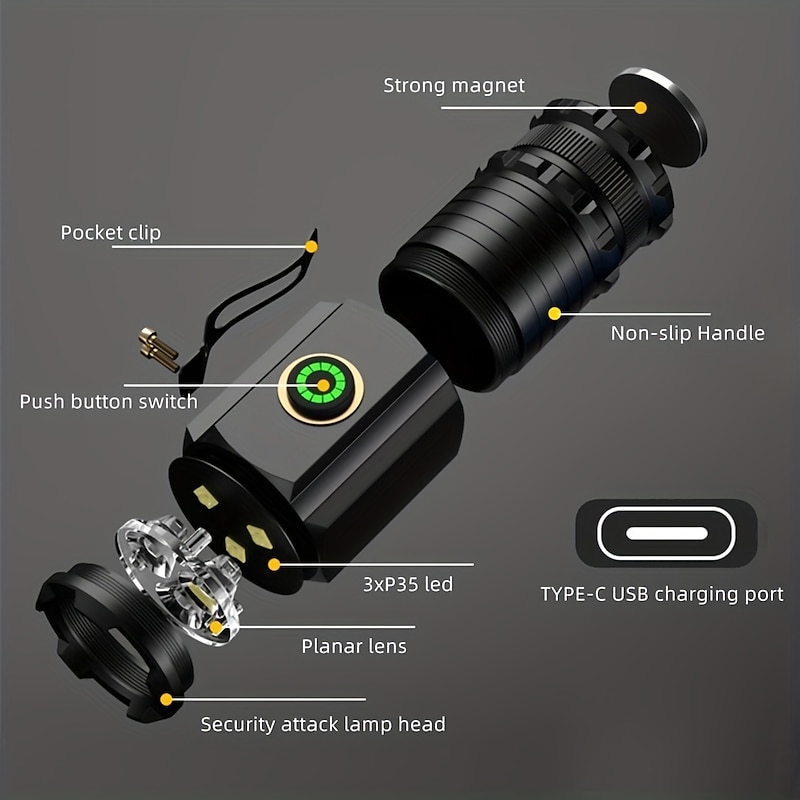 Strong magnet

Pocket clip

Non-slip Handle

Push button switch

3xP35 led

TYPE-C USB charging port

Planar lens

Security attack lamp head