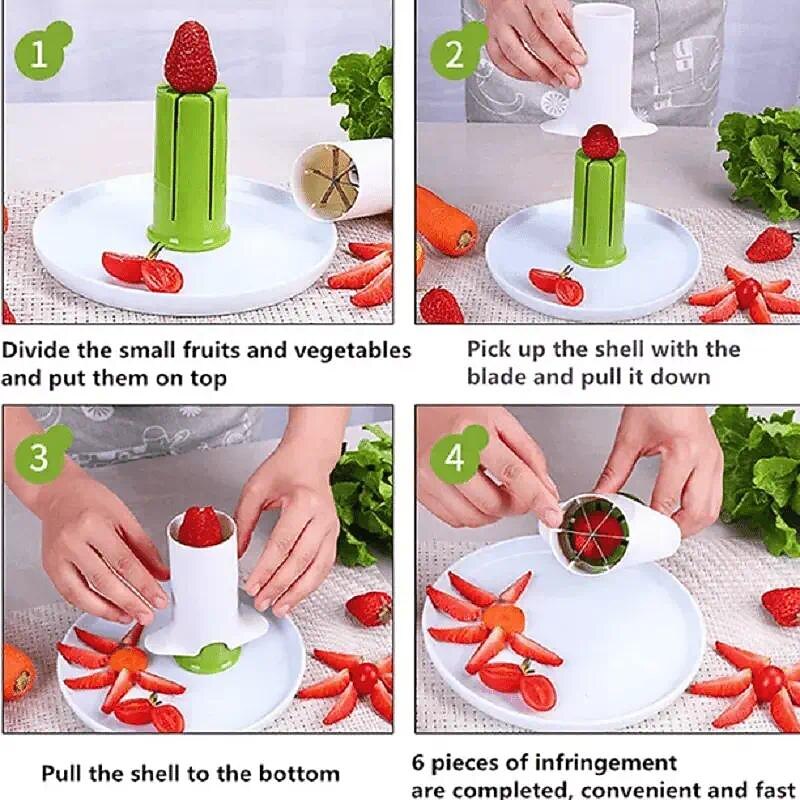 1

Divide the small fruits and vegetables and put them on top

2

Pick up the shell with the blade and pull it down

3

Pull the shell to the bottom

4

6 pieces of infringement are completed, convenient and fast