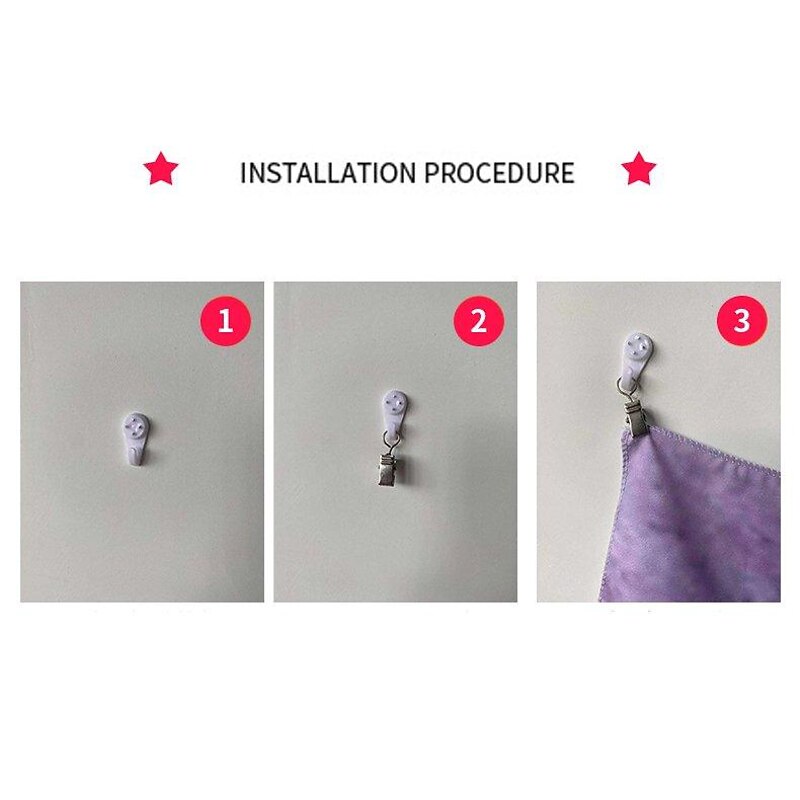 INSTALLATION PROCEDURE

1

2

3