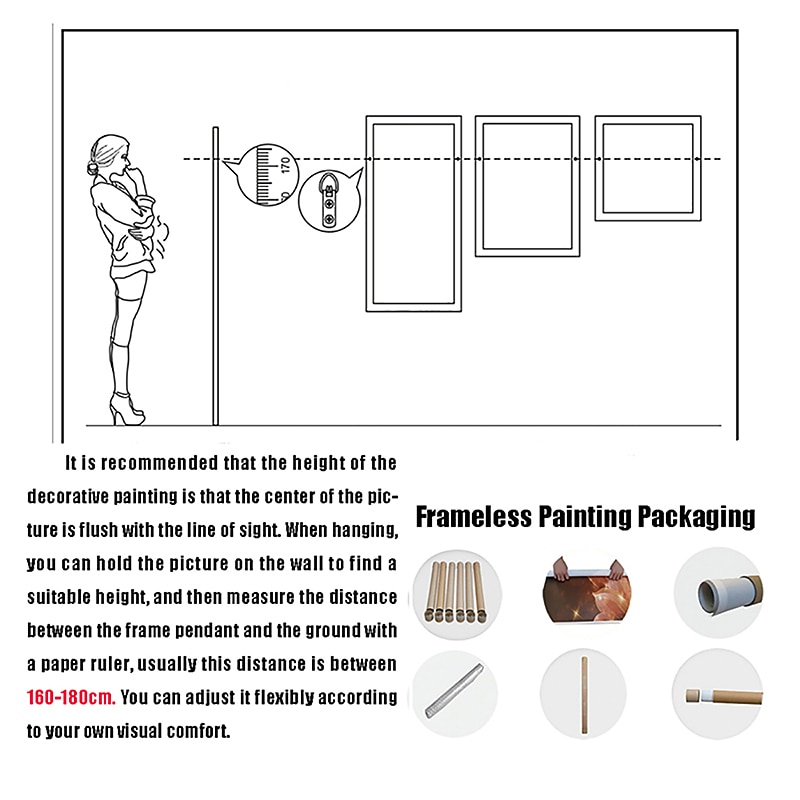 170

It is recommended that the height of the decorative painting is that the center of the picture is flush with the line of sight. When hanging, you can hold the picture on the wall to find a suitable height, and then measure the distance between the frame pendant and the ground with a paper ruler, usually this distance is between 160-180cm. You can adjust it flexibly according to your own visual comfort.

Frameless Painting Packaging