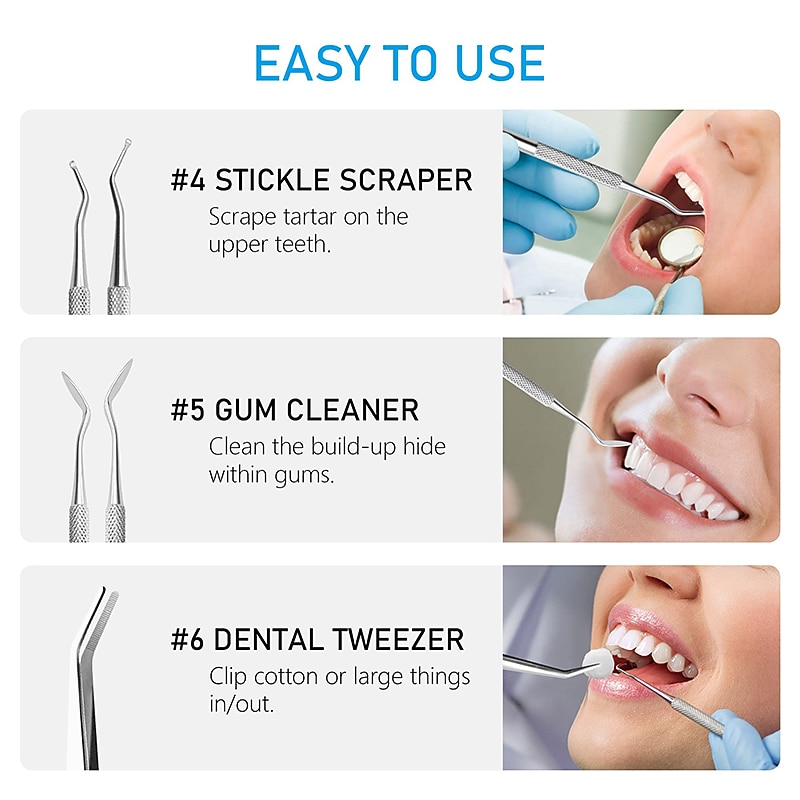 EASY TO USE

#4 STICKLE SCRAPER
Scrape tartar on the upper teeth.

#5 GUM CLEANER
Clean the build-up hide within gums.

#6 DENTAL TWEEZER
Clip cotton or large things in/out.