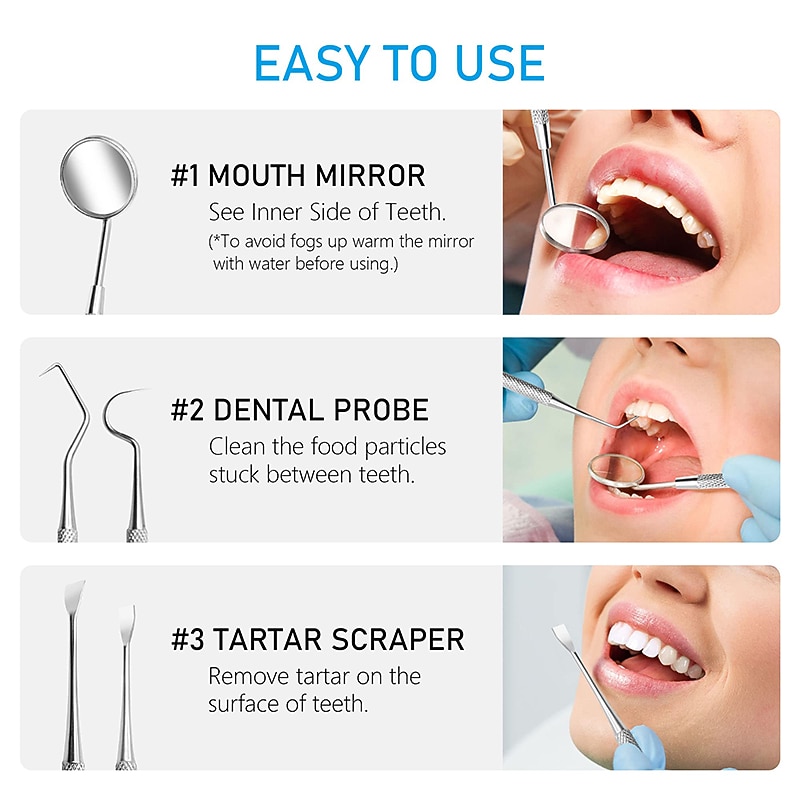 EASY TO USE

#1 MOUTH MIRROR
See Inner Side of Teeth.
(*To avoid fogs up warm the mirror with water before using.)

#2 DENTAL PROBE
Clean the food particles stuck between teeth.

#3 TARTAR SCRAPER
Remove tartar on the surface of teeth.