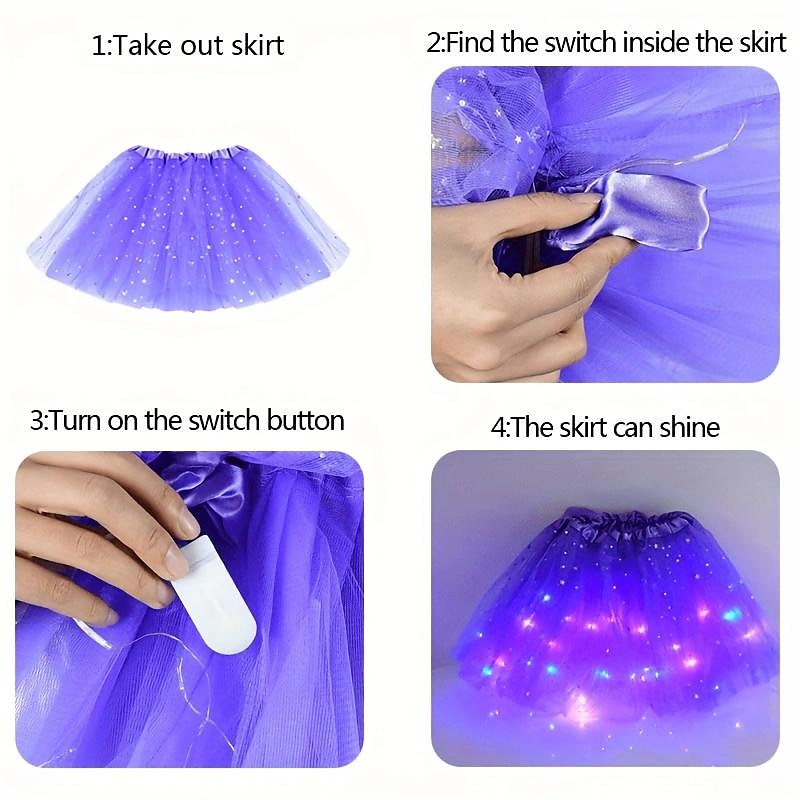 1:Take out skirt

2:Find the switch inside the skirt

3:Turn on the switch button

4:The skirt can shine