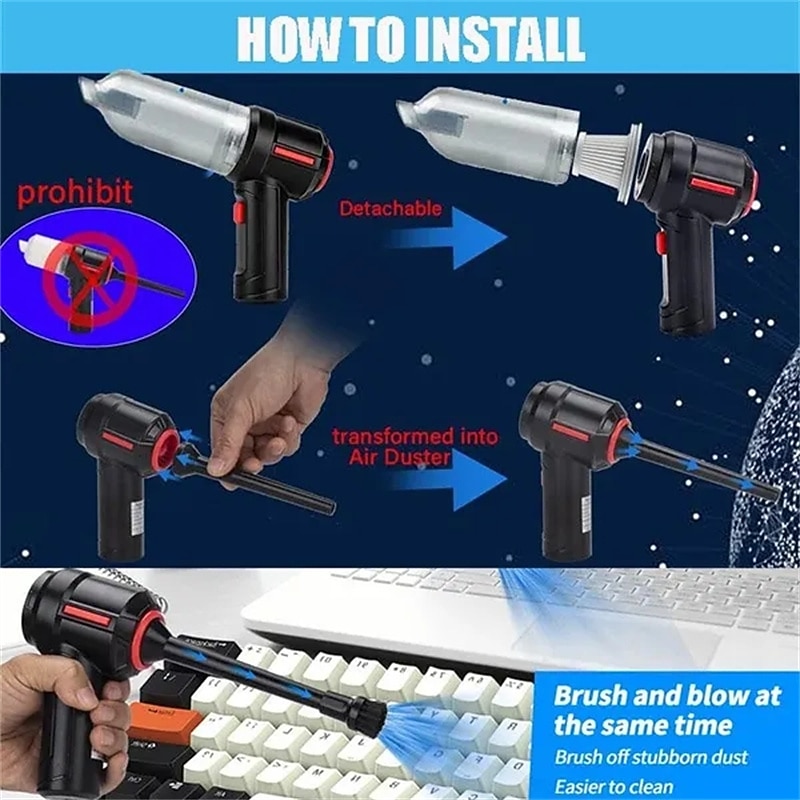 HOW TO INSTALL

prohibit

Detachable

transformed into Air Duster

Brush and blow at the same time

Brush off stubborn dust

Easier to clean