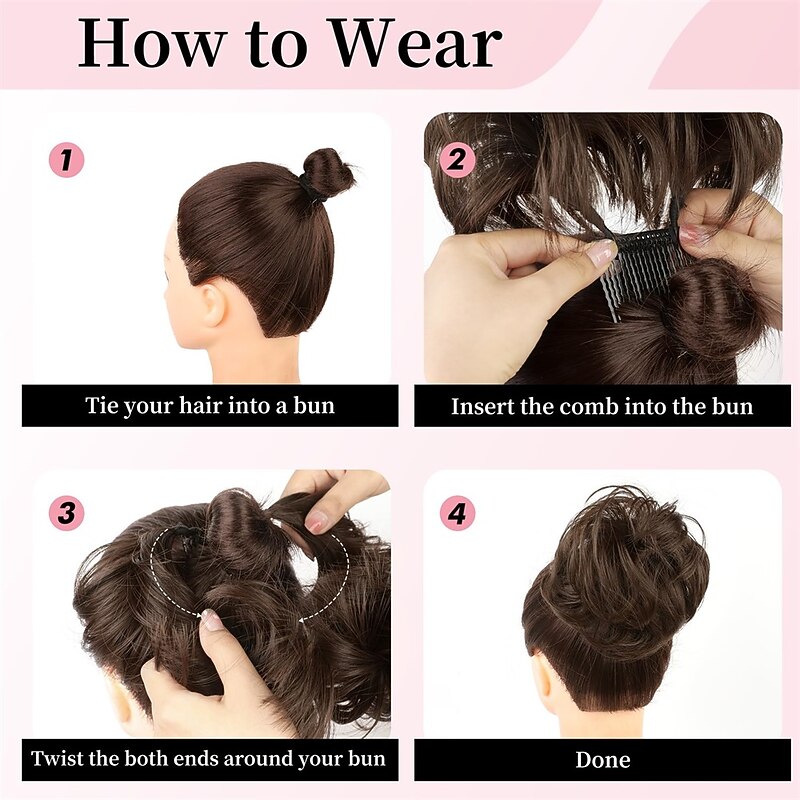 How to Wear

1

Tie your hair into a bun

2

Insert the comb into the bun

3

Twist the both ends around your bun

4

Done