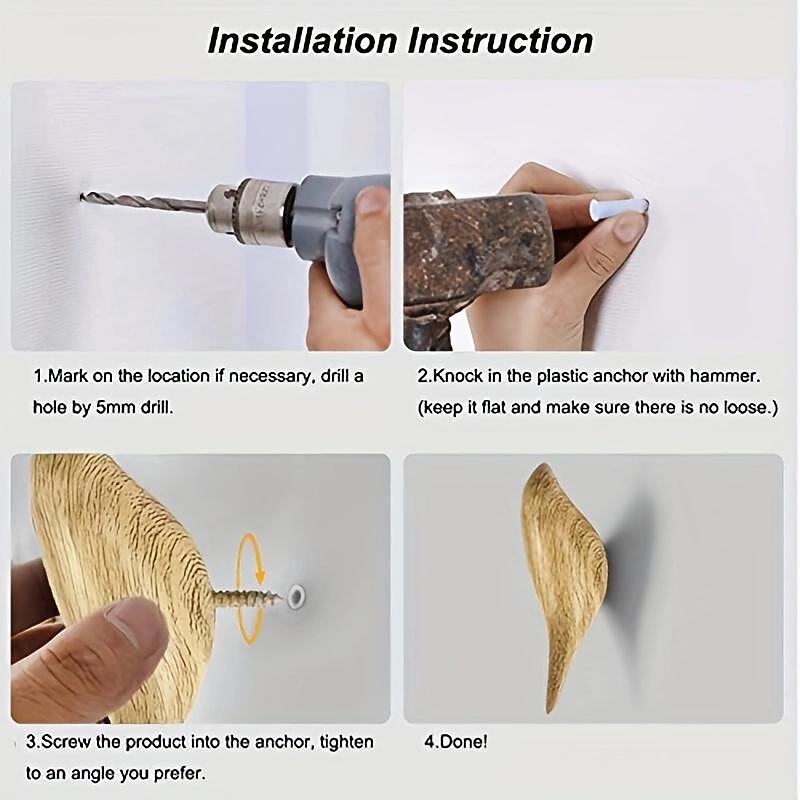 Installation Instruction

1.Mark on the location if necessary, drill a hole by 5mm drill.

2.Knock in the plastic anchor with hammer. (keep it flat and make sure there is no loose.)

3.Screw the product into the anchor, tighten to an angle you prefer.

4.Done!