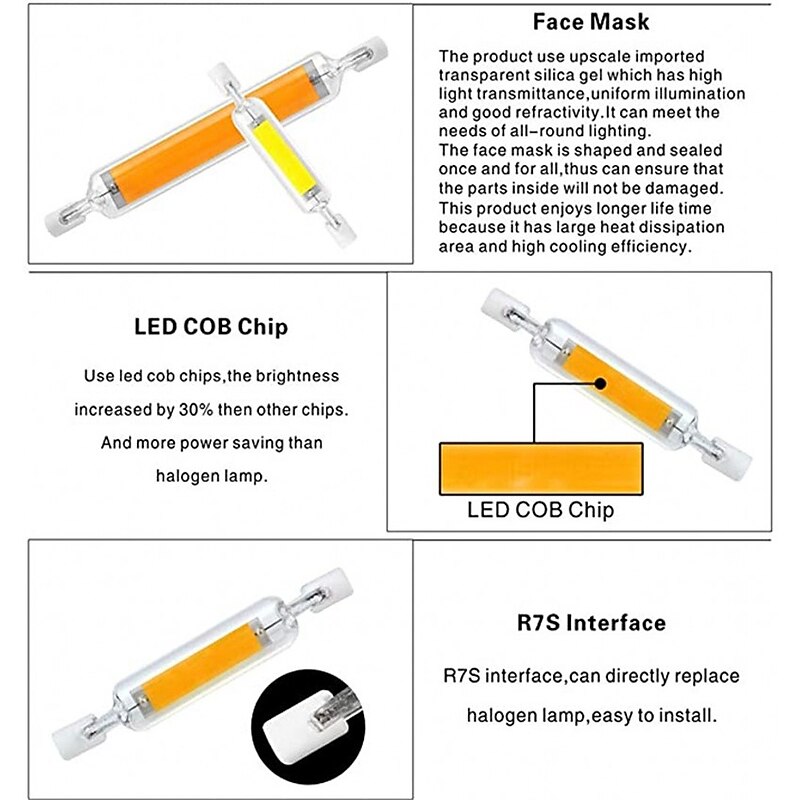 Face Mask

The product use upscale imported transparent silica gel which has high light transmittance,uniform illumination and good refractivity.It can meet the needs of all-round lighting.
The face mask is shaped and sealed once and for all,thus can ensure that the parts inside will not be damaged.
This product enjoys longer life time because it has large heat dissipation area and high cooling efficiency.

LED COB Chip

Use led cob chips,the brightness increased by 30% then other chips. And more power saving than halogen lamp.

LED COB Chip

R7S Interface

R7S interface,can directly replace halogen lamp,easy to install.