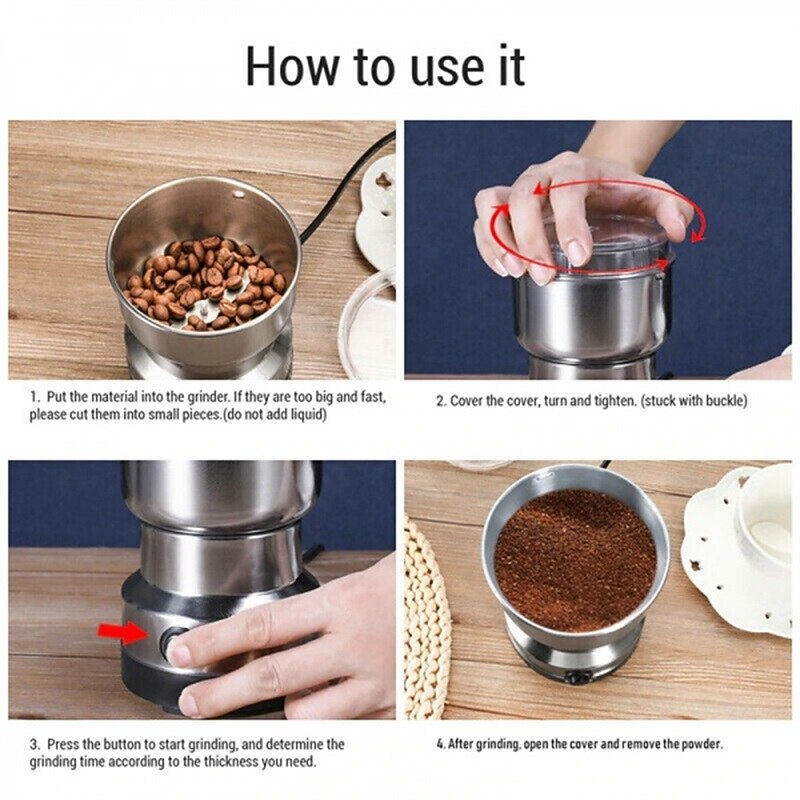 How to use it

1. Put the material into the grinder. If they are too big and fast, please cut them into small pieces.(do not add liquid)

2. Cover the cover, turn and tighten. (stuck with buckle)

3. Press the button to start grinding, and determine the grinding time according to the thickness you need.

4. After grinding, open the cover and remove the powder.