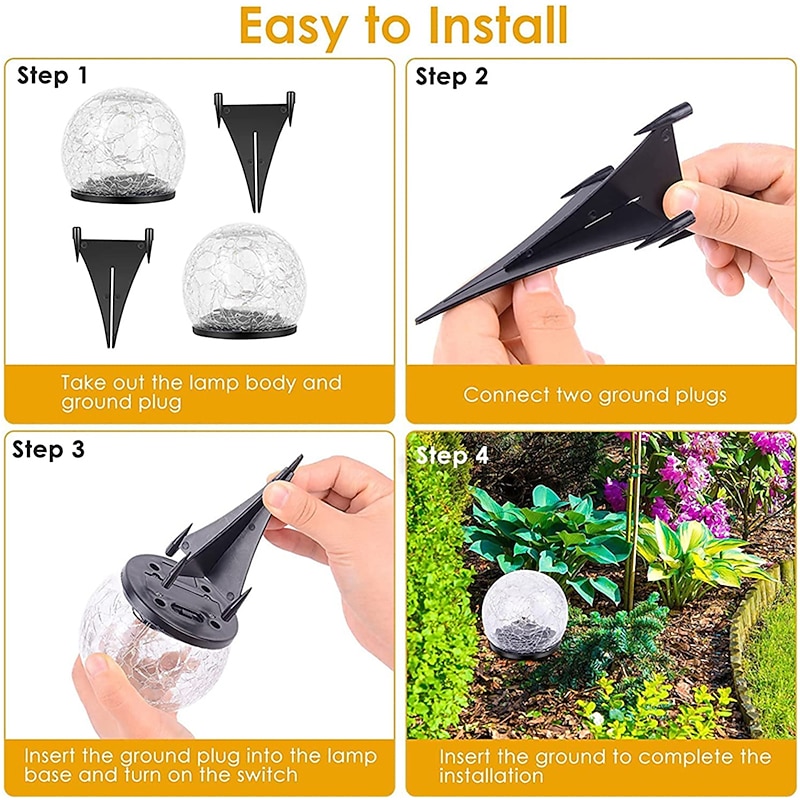 Easy to Install

Step 1

Take out the lamp body and ground plug

Step 2

Connect two ground plugs

Step 3

Insert the ground plug into the lamp base and turn on the switch

Step 4

Insert the ground to complete the installation