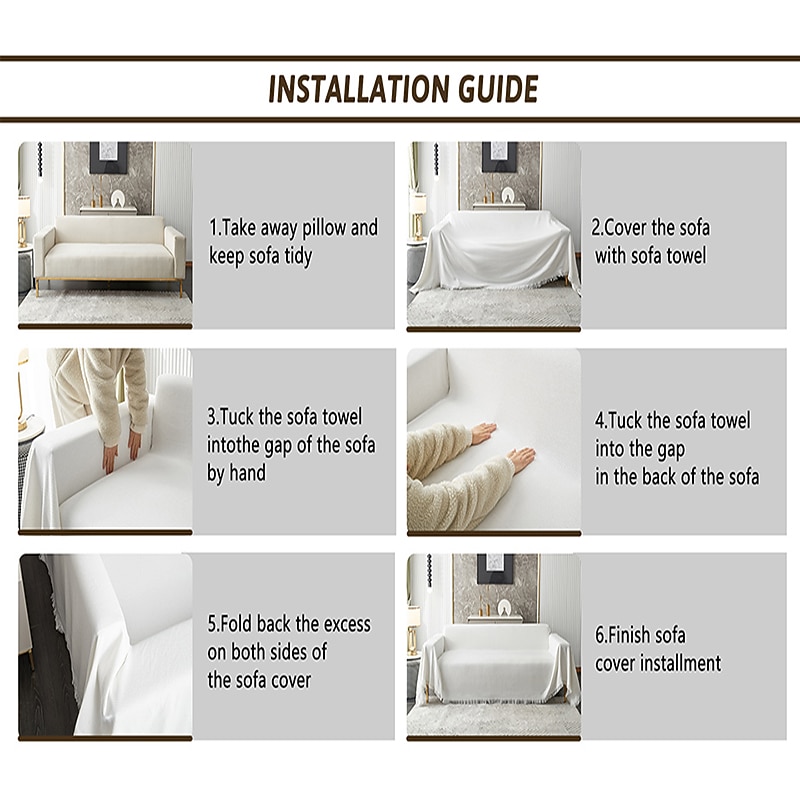 INSTALLATION GUIDE

1.Take away pillow and keep sofa tidy

2.Cover the sofa with sofa towel

3.Tuck the sofa towel intothe gap of the sofa by hand

4.Tuck the sofa towel into the gap in the back of the sofa

5.Fold back the excess on both sides of the sofa cover

6.Finish sofa cover installment