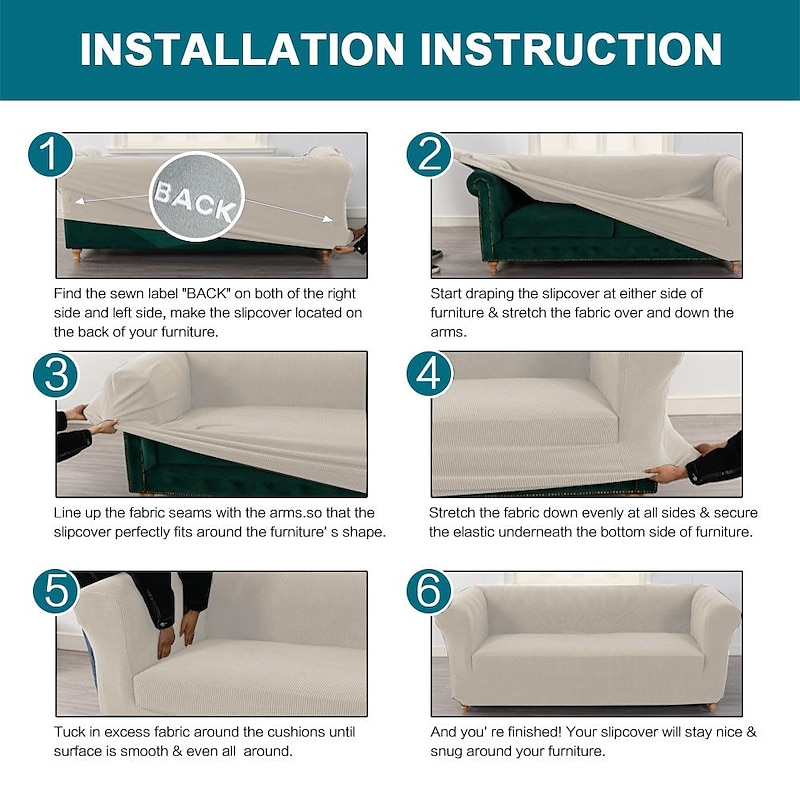 INSTALLATION INSTRUCTION

1

BACK

Find the sewn label "BACK" on both of the right side and left side, make the slipcover located on the back of your furniture.

2

Start draping the slipcover at either side of furniture & stretch the fabric over and down the arms.

3

Line up the fabric seams with the arms.so that the slipcover perfectly fits around the furniture' s shape.

4

Stretch the fabric down evenly at all sides & secure the elastic underneath the bottom side of furniture.

5

Tuck in excess fabric around the cushions until surface is smooth & even all around.

6

And you' re finished! Your slipcover will stay nice & snug around your furniture.