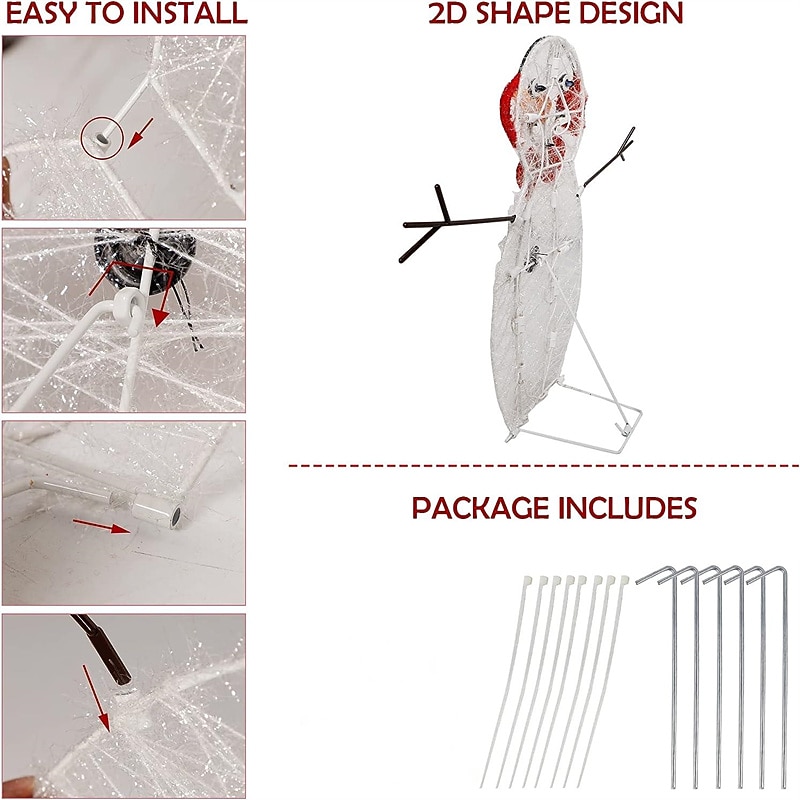 EASY TO INSTALL

2D SHAPE DESIGN

PACKAGE INCLUDES