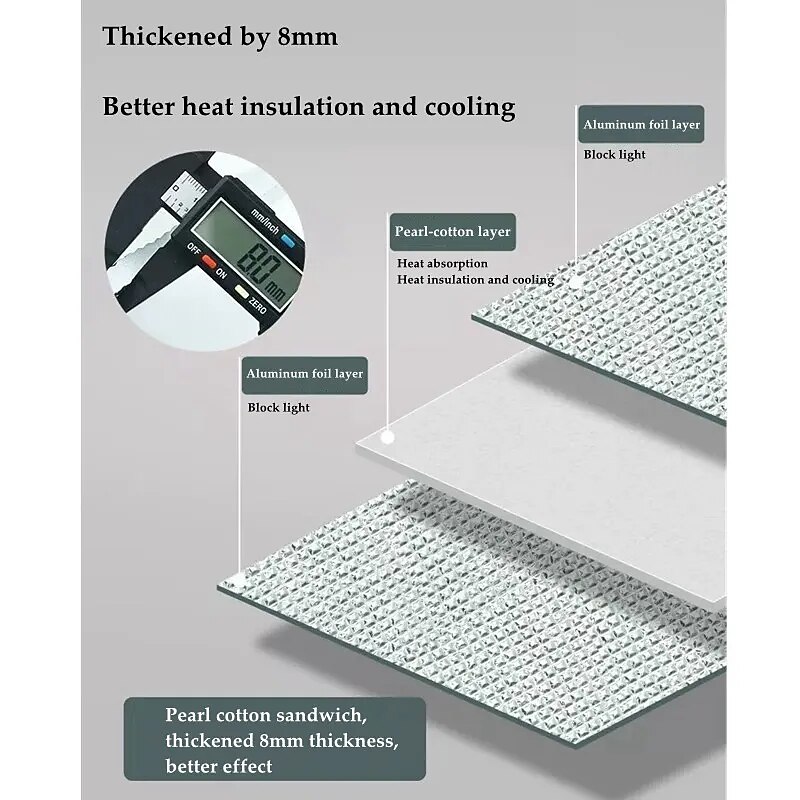 Thickened by 8mm

Better heat insulation and cooling

mm/inch

OFF ON ZERO

8.0 mm

Aluminum foil layer

Block light

Pearl-cotton layer

Heat absorption
Heat insulation and cooling

Aluminum foil layer

Block light

Pearl cotton sandwich, thickened 8mm thickness, better effect