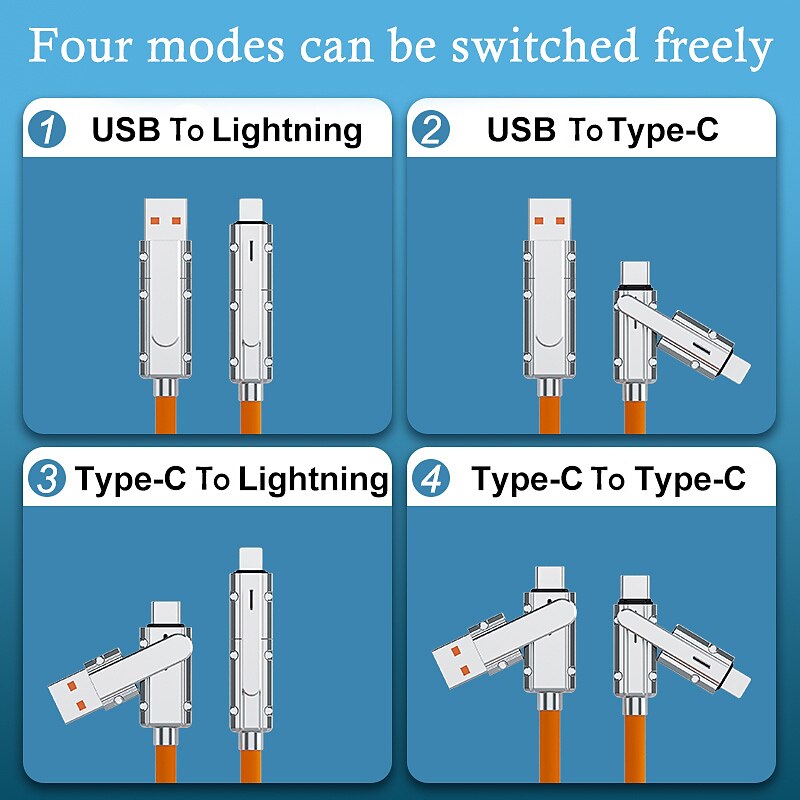 Four modes can be switched freely

1 USB To Lightning

2 USB To Type-C

3 Type-C To Lightning

4 Type-C To Type-C