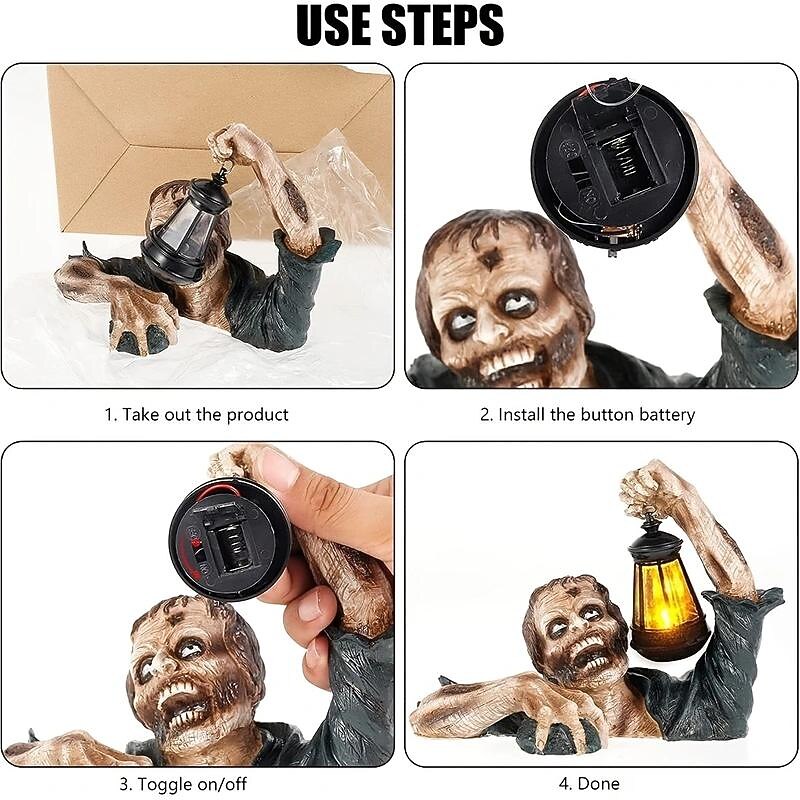 USE STEPS

1. Take out the product

2. Install the button battery

3. Toggle on/off

4. Done