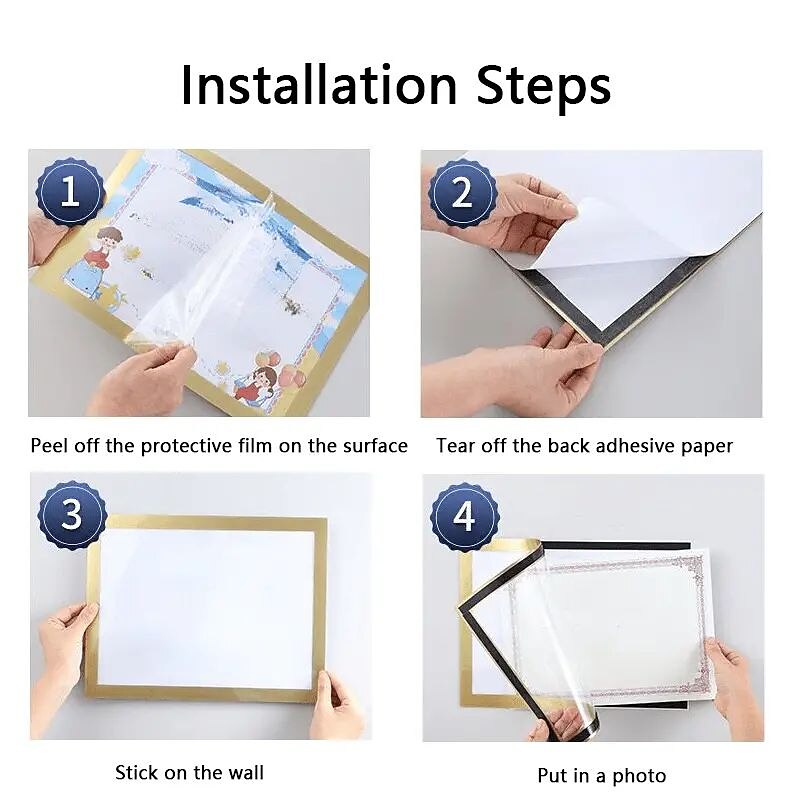 Installation Steps

1

Peel off the protective film on the surface

2

Tear off the back adhesive paper

3

Stick on the wall

4

Put in a photo