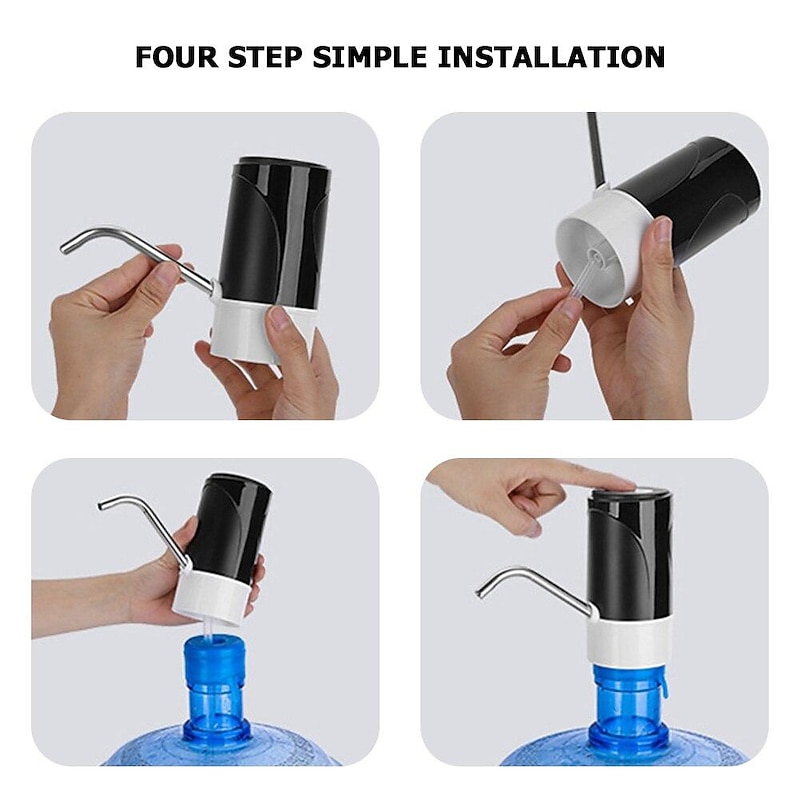 FOUR STEP SIMPLE INSTALLATION