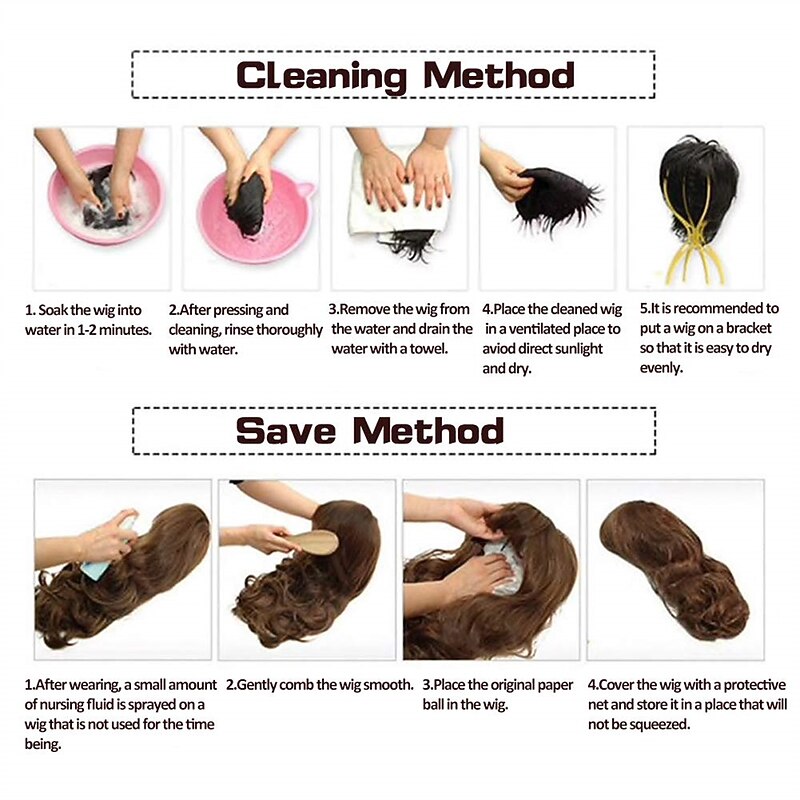 Cleaning Method

1. Soak the wig into water in 1-2 minutes.

2.After pressing and cleaning, rinse thoroughly with water.

3.Remove the wig from the water and drain the water with a towel.

4.Place the cleaned wig in a ventilated place to aviod direct sunlight and dry.

5.It is recommended to put a wig on a bracket so that it is easy to dry evenly.

Save Method

1.After wearing, a small amount of nursing fluid is sprayed on a wig that is not used for the time being.

2.Gently comb the wig smooth.

3.Place the original paper ball in the wig.

4.Cover the wig with a protective net and store it in a place that will not be squeezed.