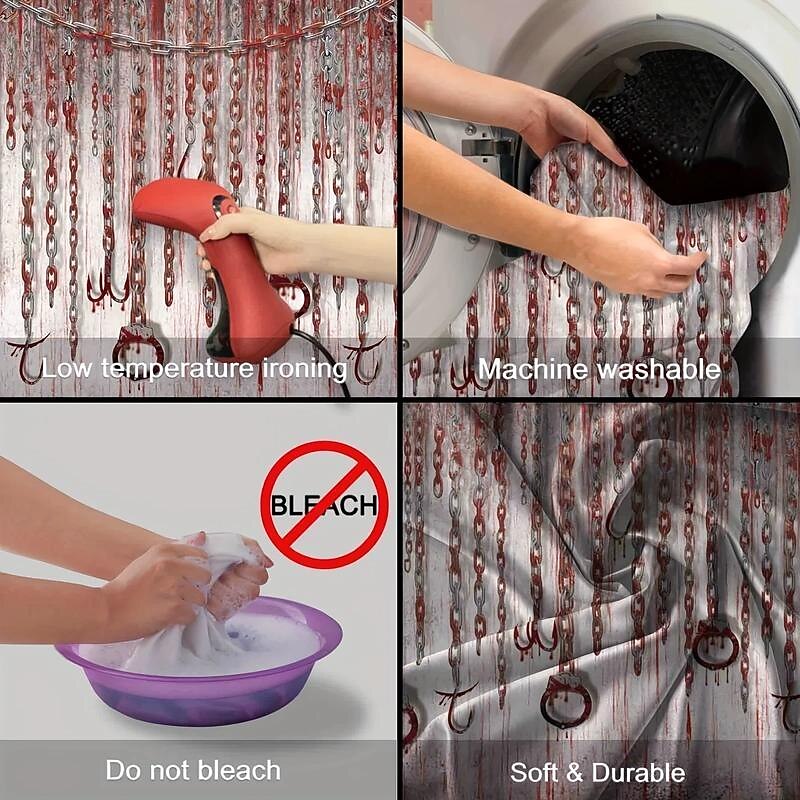 Low temperature ironing

Machine washable

BLEACH

Do not bleach

Soft & Durable