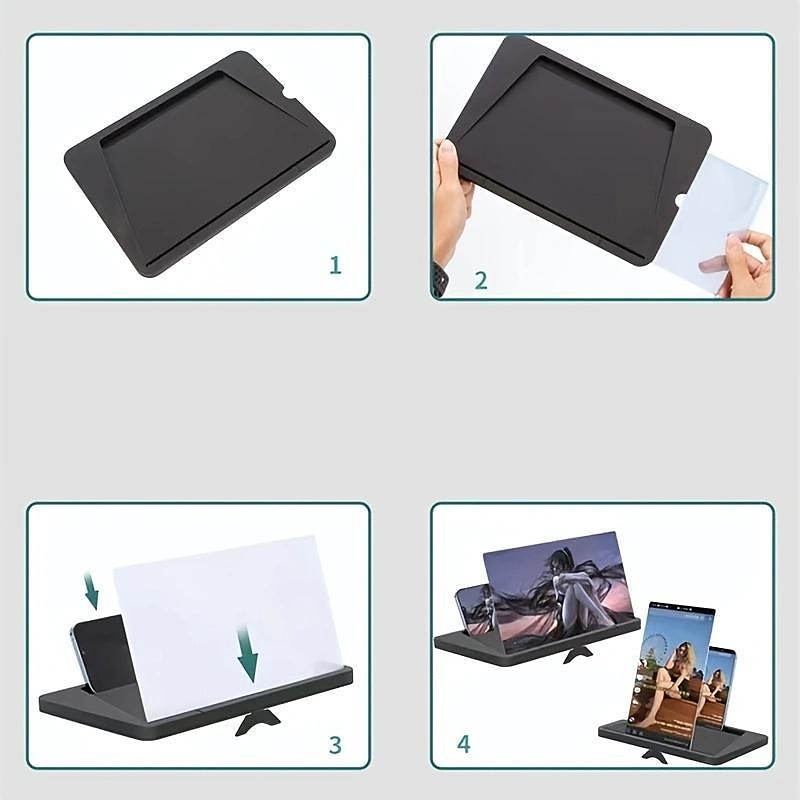 1

2

3

4