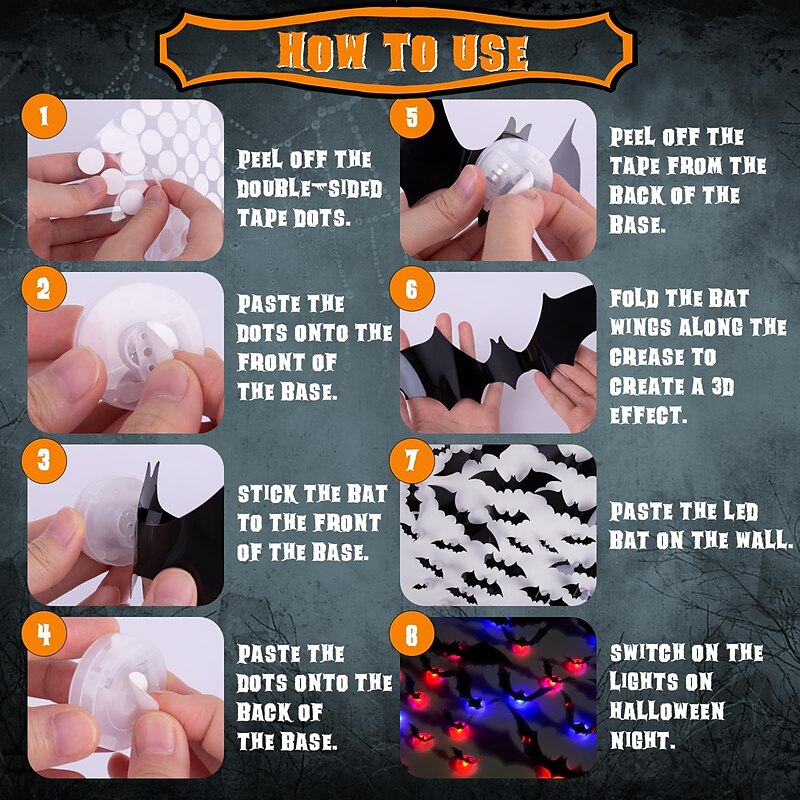 HOW TO USE

1
PEEL OFF THE DOUBLE-SIDED TAPE DOTS.

2
PASTE THE DOTS ONTO THE FRONT OF THE BASE.

3
STICK THE BAT TO THE FRONT OF THE BASE.

4
PASTE THE DOTS ONTO THE BACK OF THE BASE.

5
PEEL OFF THE TAPE FROM THE BACK OF THE BASE.

6
FOLD THE BAT WINGS ALONG THE CREASE TO CREATE A 3D EFFECT.

7
PASTE THE LED BAT ON THE WALL.

8
SWITCH ON THE LIGHTS ON HALLOWEEN NIGHT.