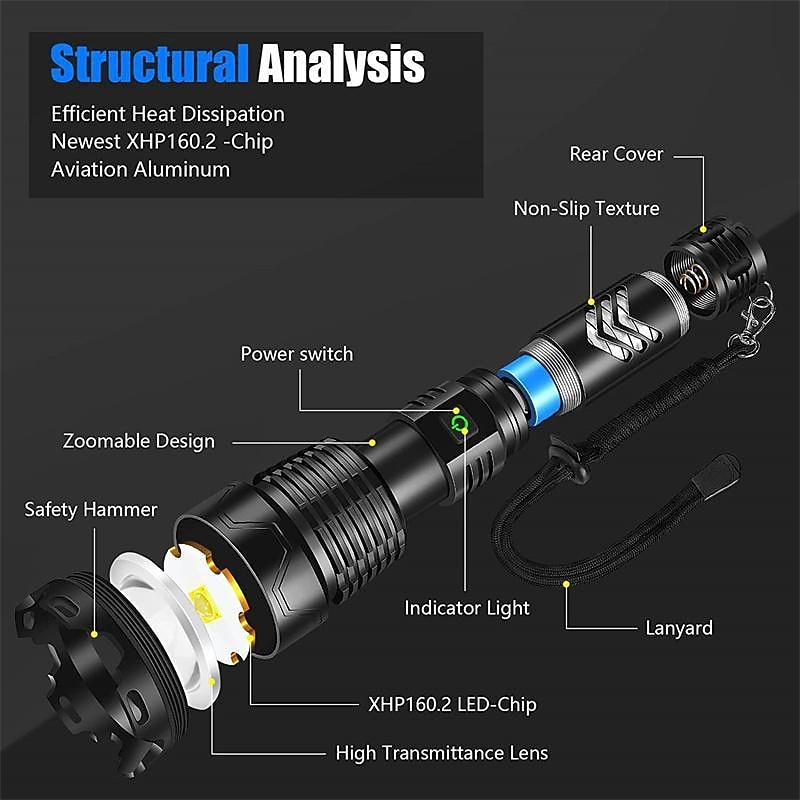 Structural Analysis

Efficient Heat Dissipation
Newest XHP160.2 -Chip
Aviation Aluminum

Rear Cover

Non-Slip Texture

Power switch

Zoomable Design

Safety Hammer

Indicator Light

Lanyard

XHP160.2 LED-Chip

High Transmittance Lens