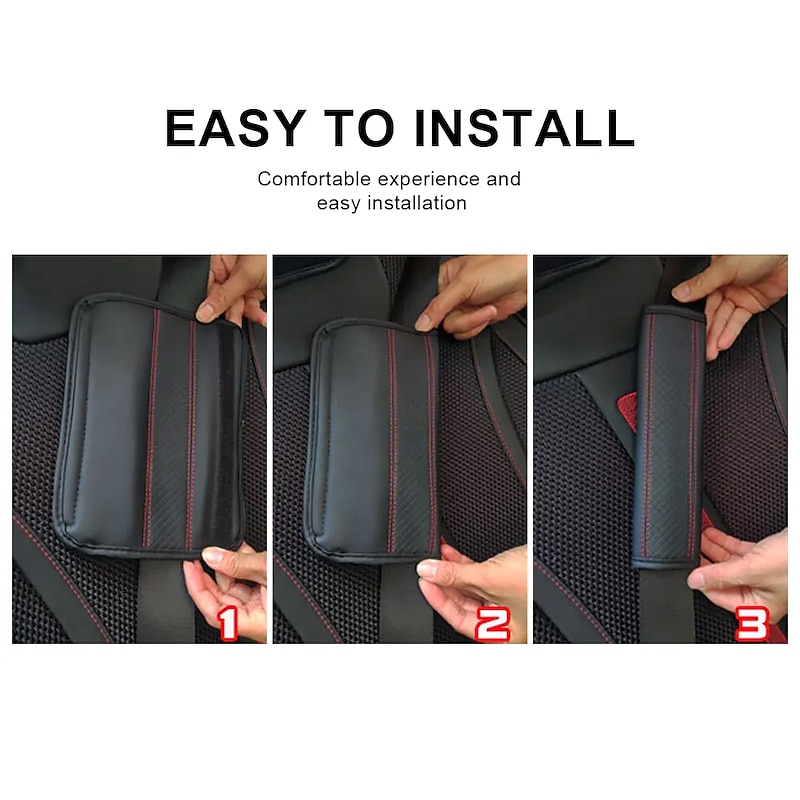 EASY TO INSTALL

Comfortable experience and easy installation

1

2

3