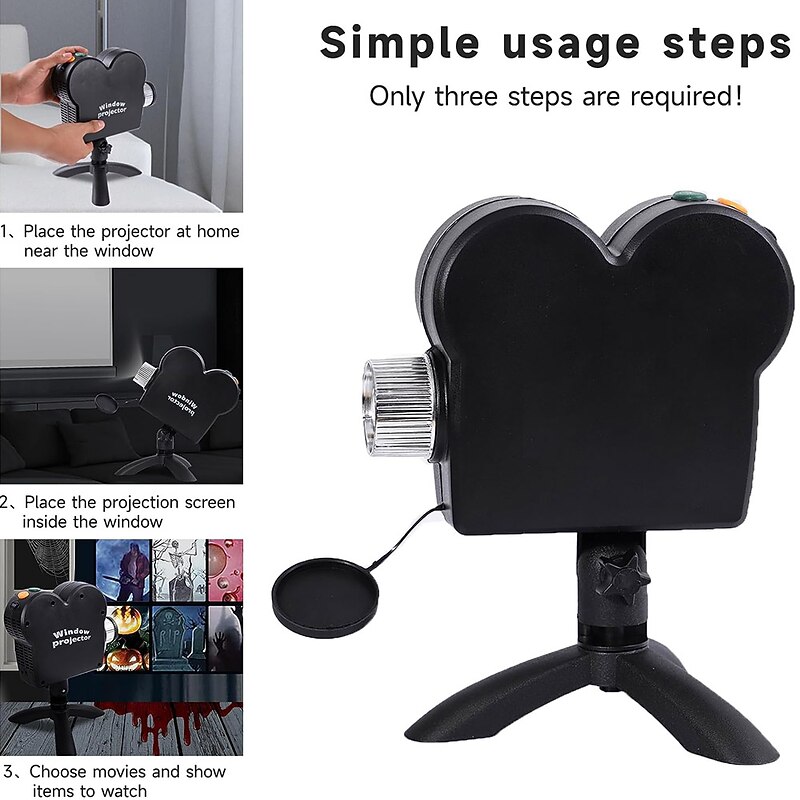 Simple usage steps

Only three steps are required!

Window projector

1、Place the projector at home near the window

Window projector

2、Place the projection screen inside the window

Window projector

3、Choose movies and show items to watch