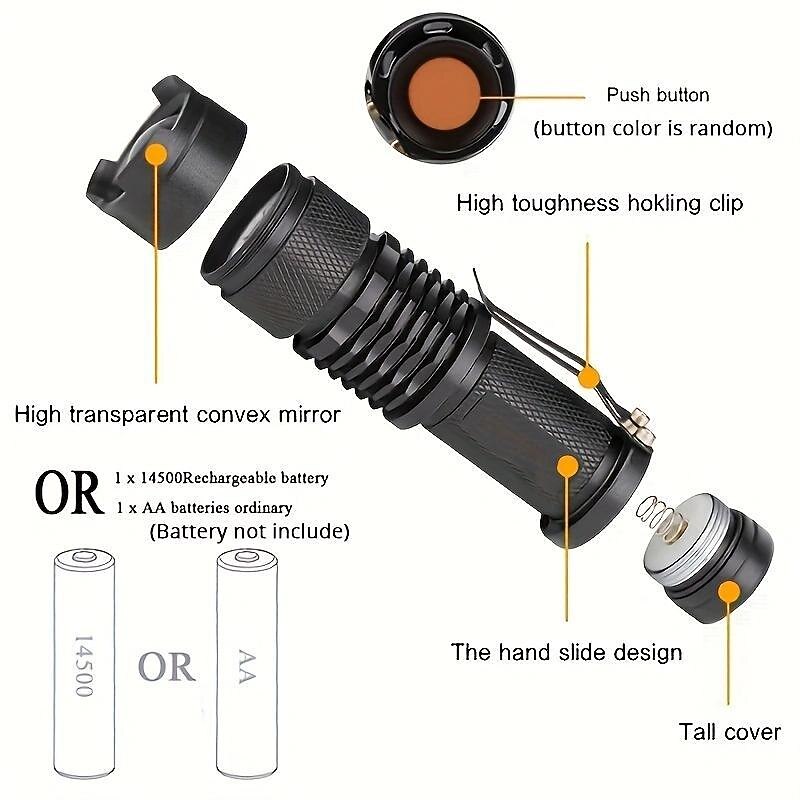 Push button
(button color is random)

High toughness hokling clip

High transparent convex mirror

OR 1 x 14500Rechargeable battery
1 x AA batteries ordinary
(Battery not include)

14500 OR AA

The hand slide design

Tall cover