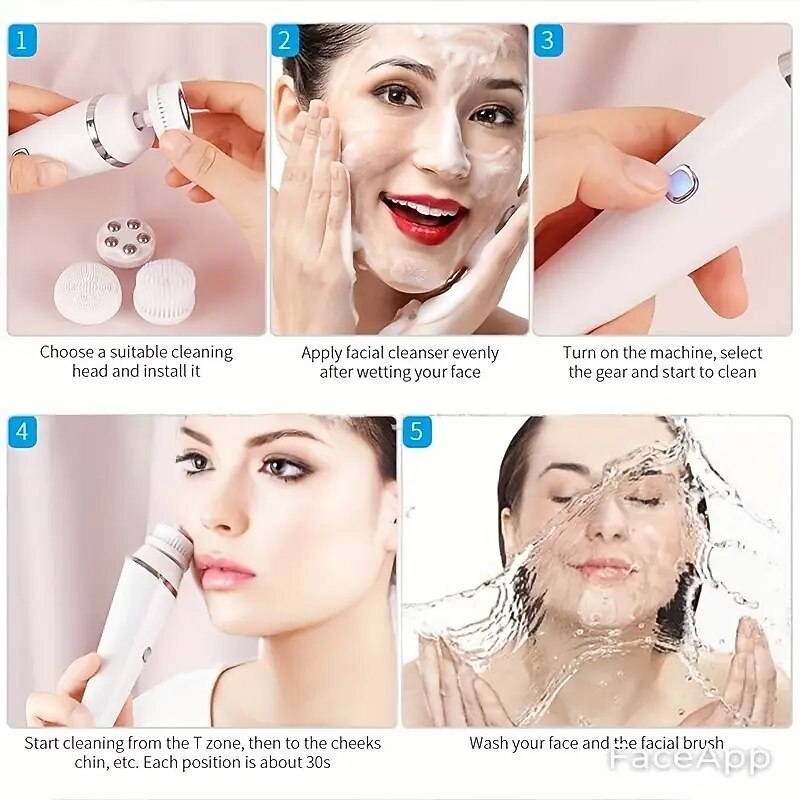 1

Choose a suitable cleaning head and install it

2

Apply facial cleanser evenly after wetting your face

3

Turn on the machine, select the gear and start to clean

4

Start cleaning from the T zone, then to the cheeks chin, etc. Each position is about 30s

5

Wash your face and the facial brush

FaceApp