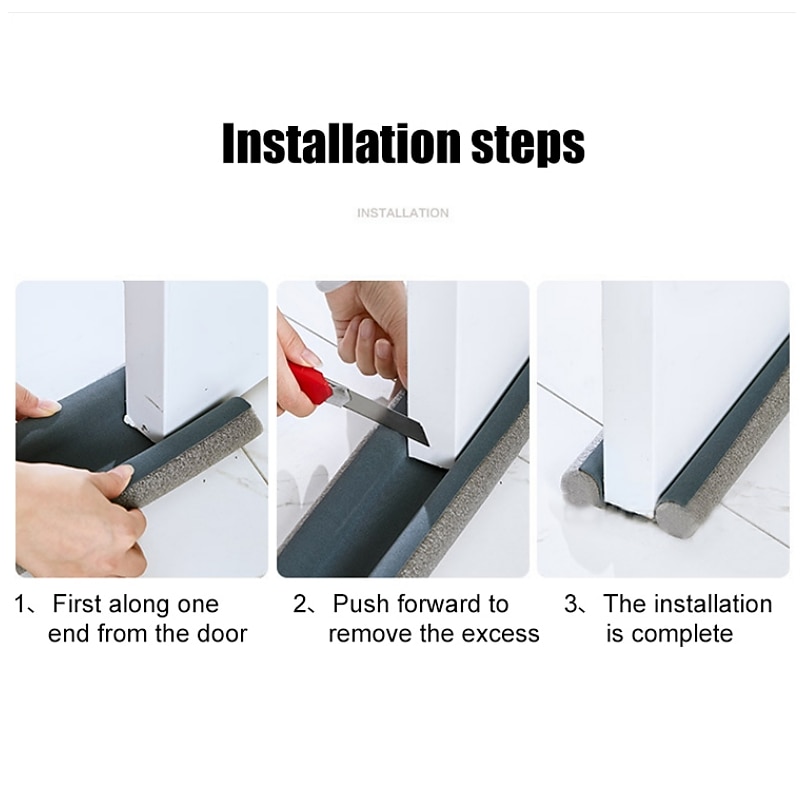 Installation steps

INSTALLATION

1、First along one end from the door

2、Push forward to remove the excess

3、The installation is complete