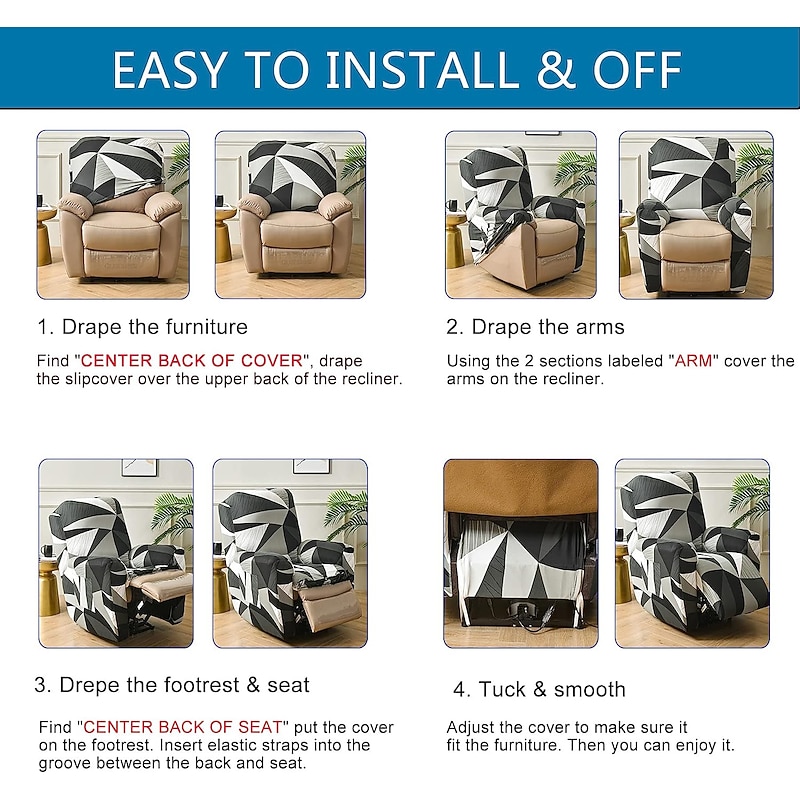 EASY TO INSTALL & OFF

1. Drape the furniture

Find "CENTER BACK OF COVER", drape the slipcover over the upper back of the recliner.

2. Drape the arms

Using the 2 sections labeled "ARM" cover the arms on the recliner.

3. Drepe the footrest & seat

Find "CENTER BACK OF SEAT" put the cover on the footrest. Insert elastic straps into the groove between the back and seat.

4. Tuck & smooth

Adjust the cover to make sure it fit the furniture. Then you can enjoy it.