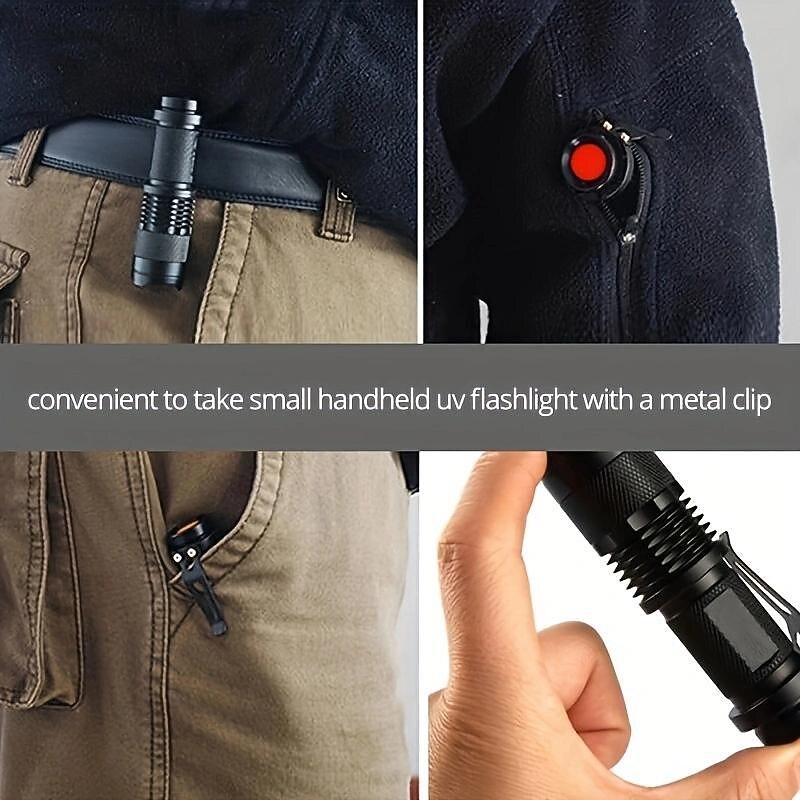 convenient to take small handheld uv flashlight with a metal clip