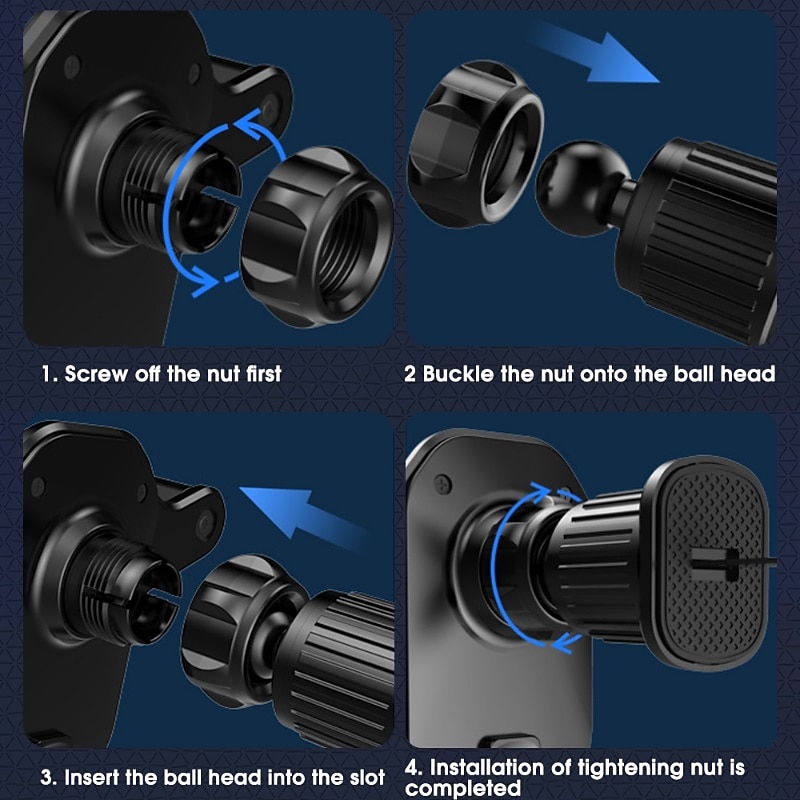 1. Screw off the nut first

2 Buckle the nut onto the ball head

3. Insert the ball head into the slot

4. Installation of tightening nut is completed