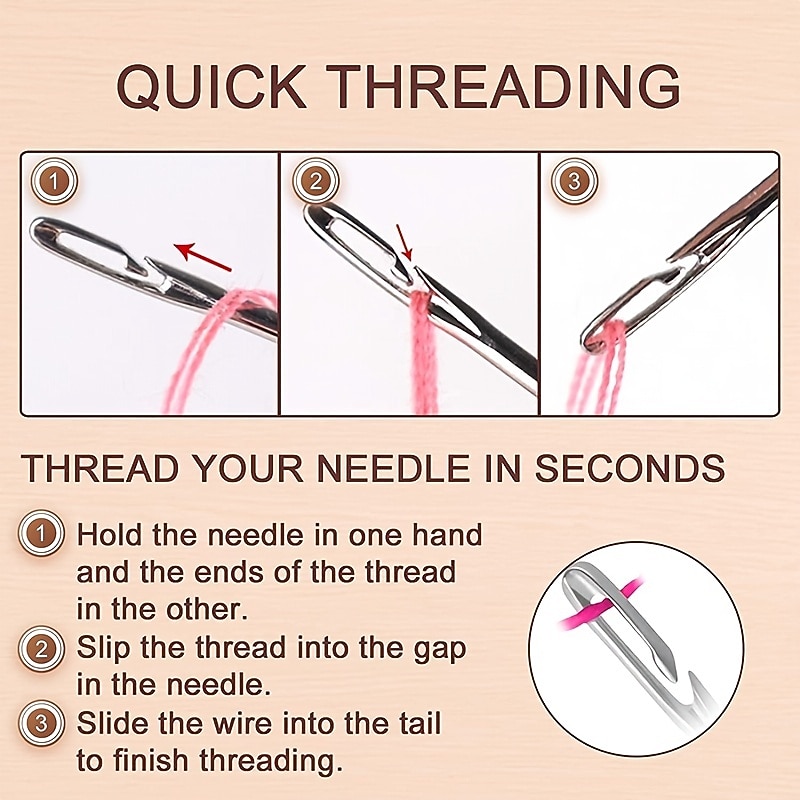 QUICK THREADING

1

2

3

THREAD YOUR NEEDLE IN SECONDS

1 Hold the needle in one hand and the ends of the thread in the other.

2 Slip the thread into the gap in the needle.

3 Slide the wire into the tail to finish threading.