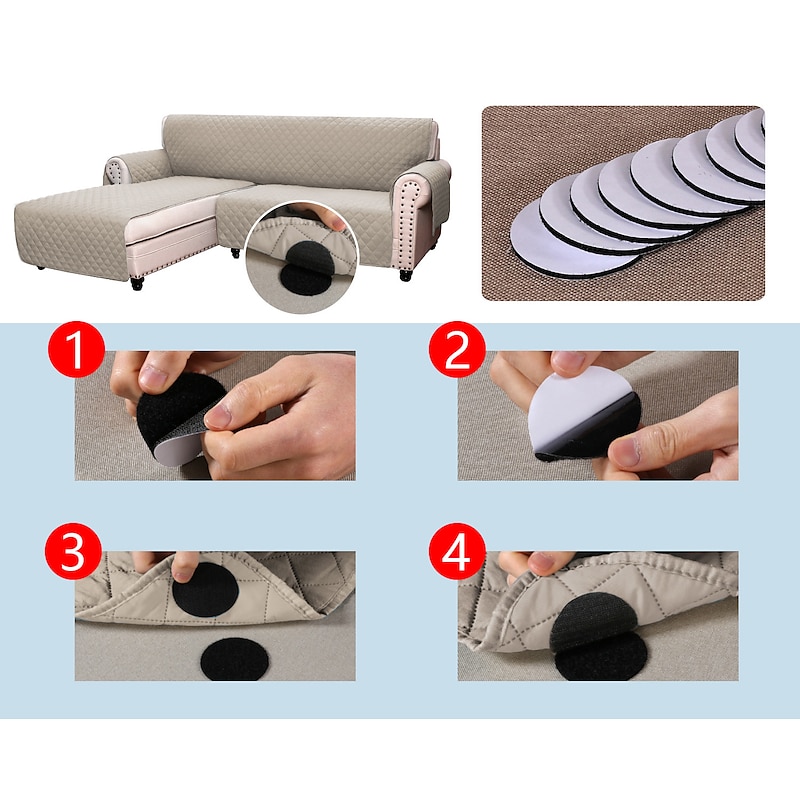 1

2

3

4