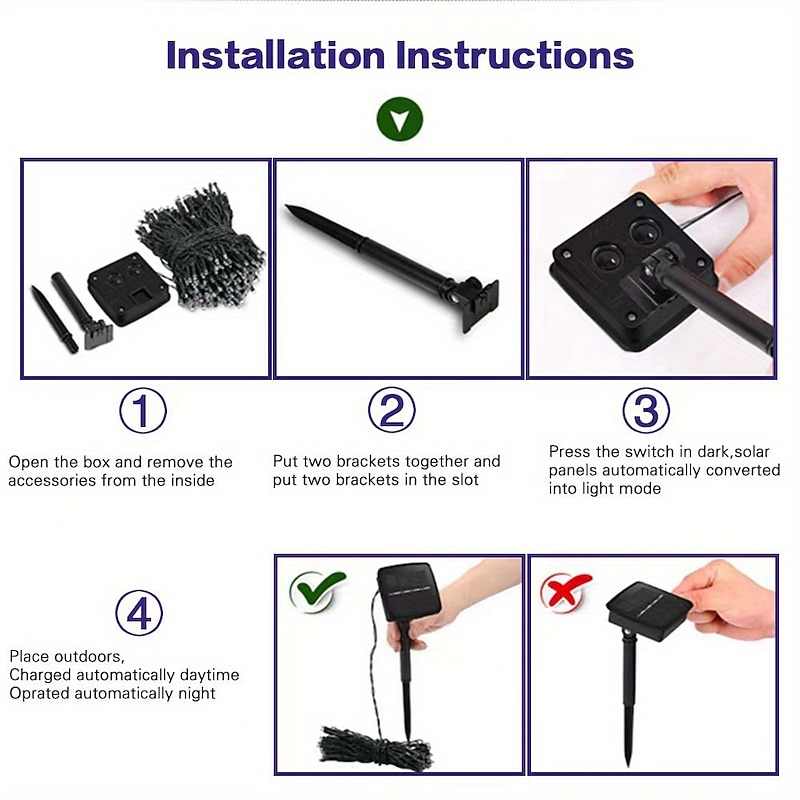 Installation Instructions

①

Open the box and remove the accessories from the inside

②

Put two brackets together and put two brackets in the slot

③

Press the switch in dark,solar panels automatically converted into light mode

④

Place outdoors,
Charged automatically daytime
Oprated automatically night