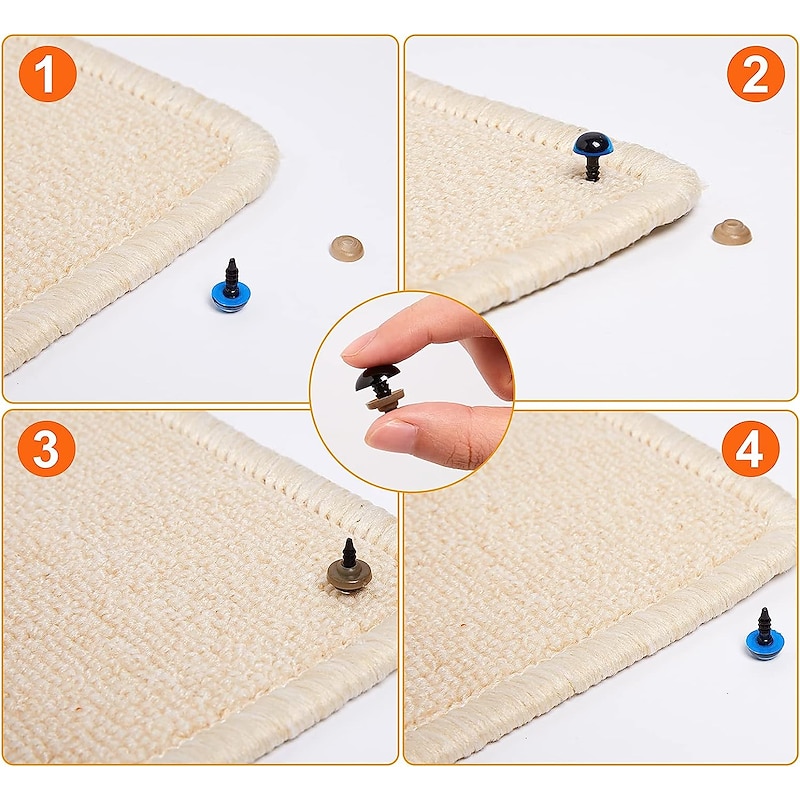 1

2

3

4