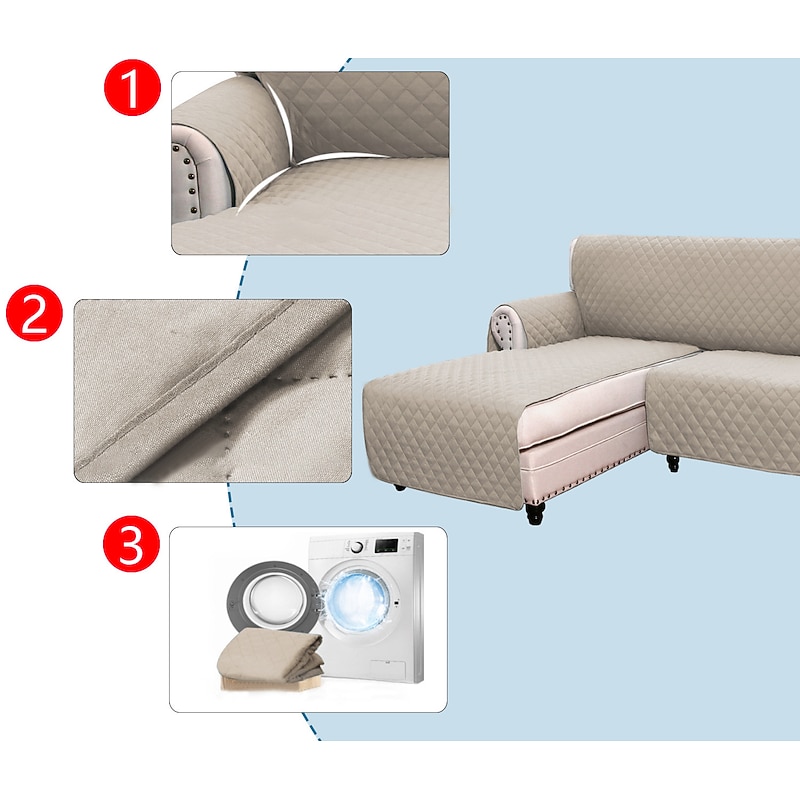 1

2

3